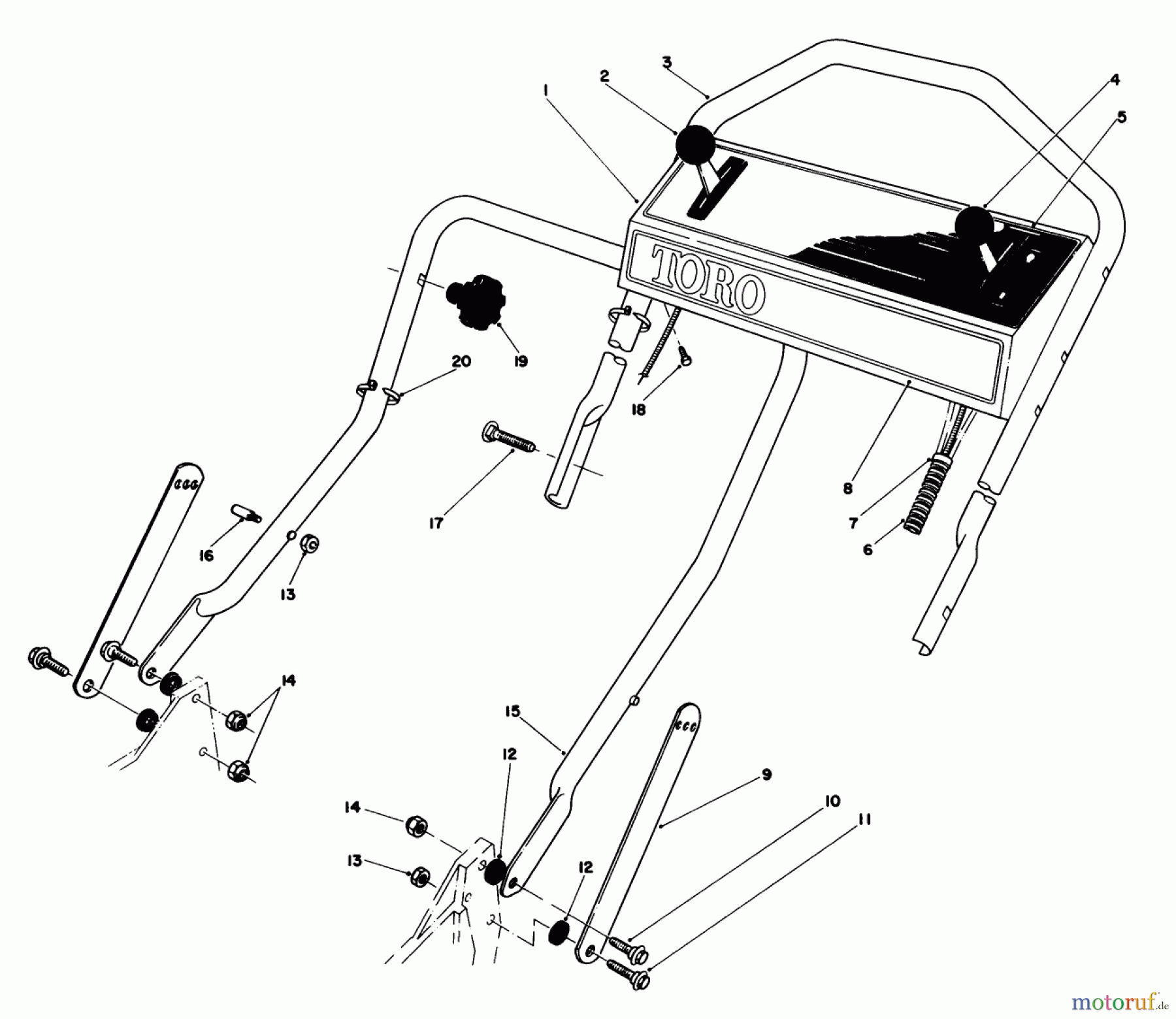 3
2
1
4
5
TORO
19
20
18
17
8
7
6
16
13
14
15
12
9
10
11
14
13
12
motoruf.de