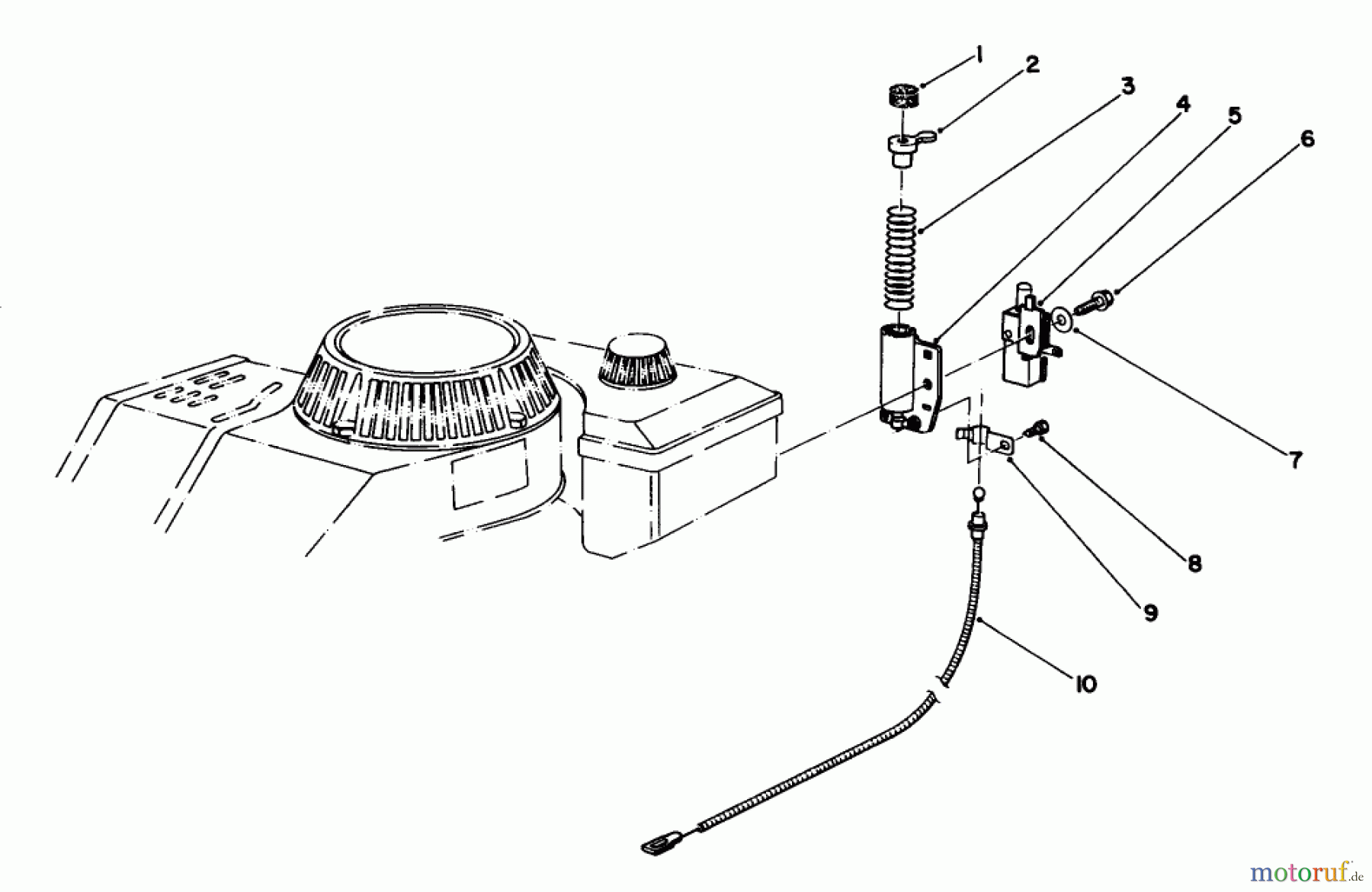 1
2
3
4
5
6
7
8
9
10
motoruf.de