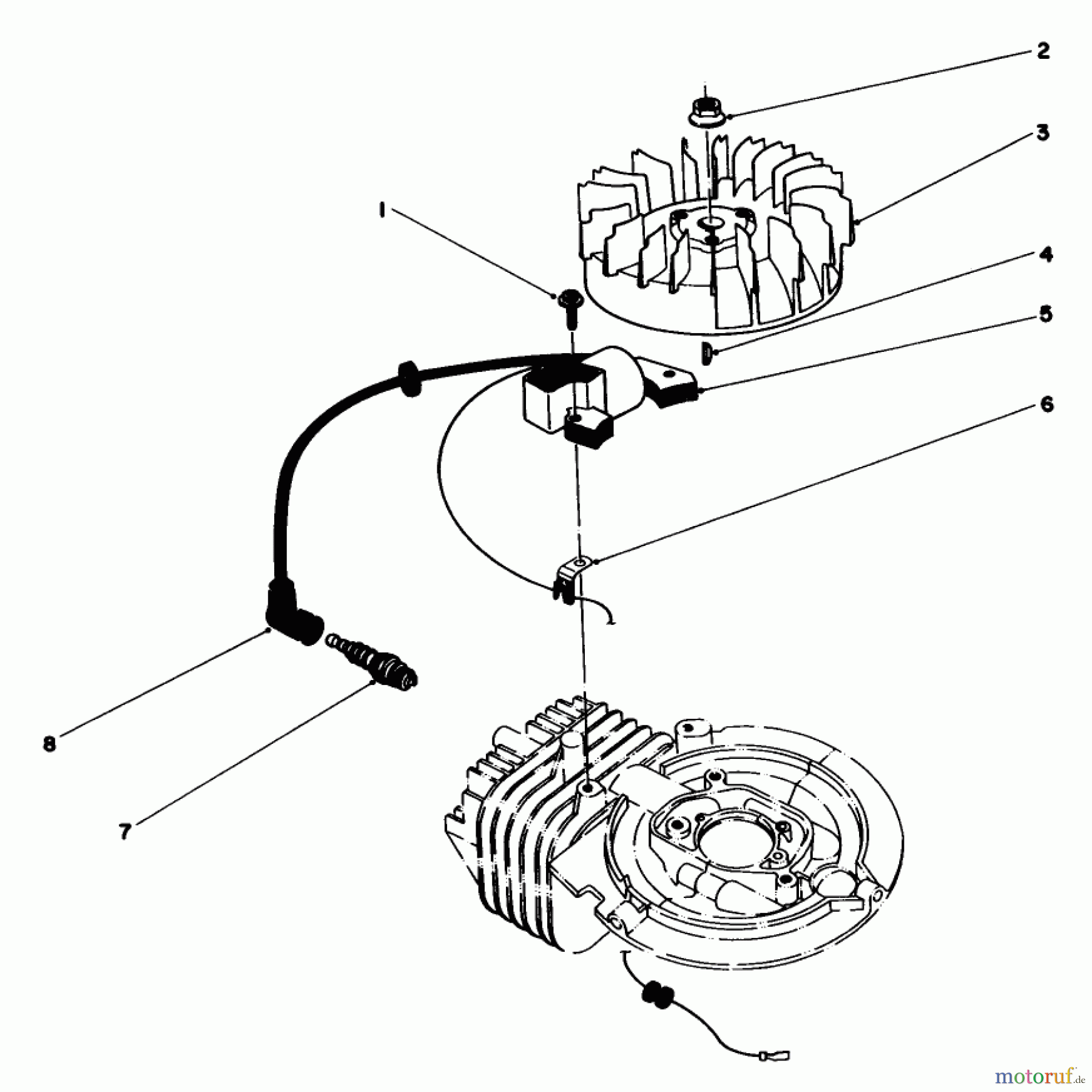 2
3
1
4
5
6
8
7
motoruf.de