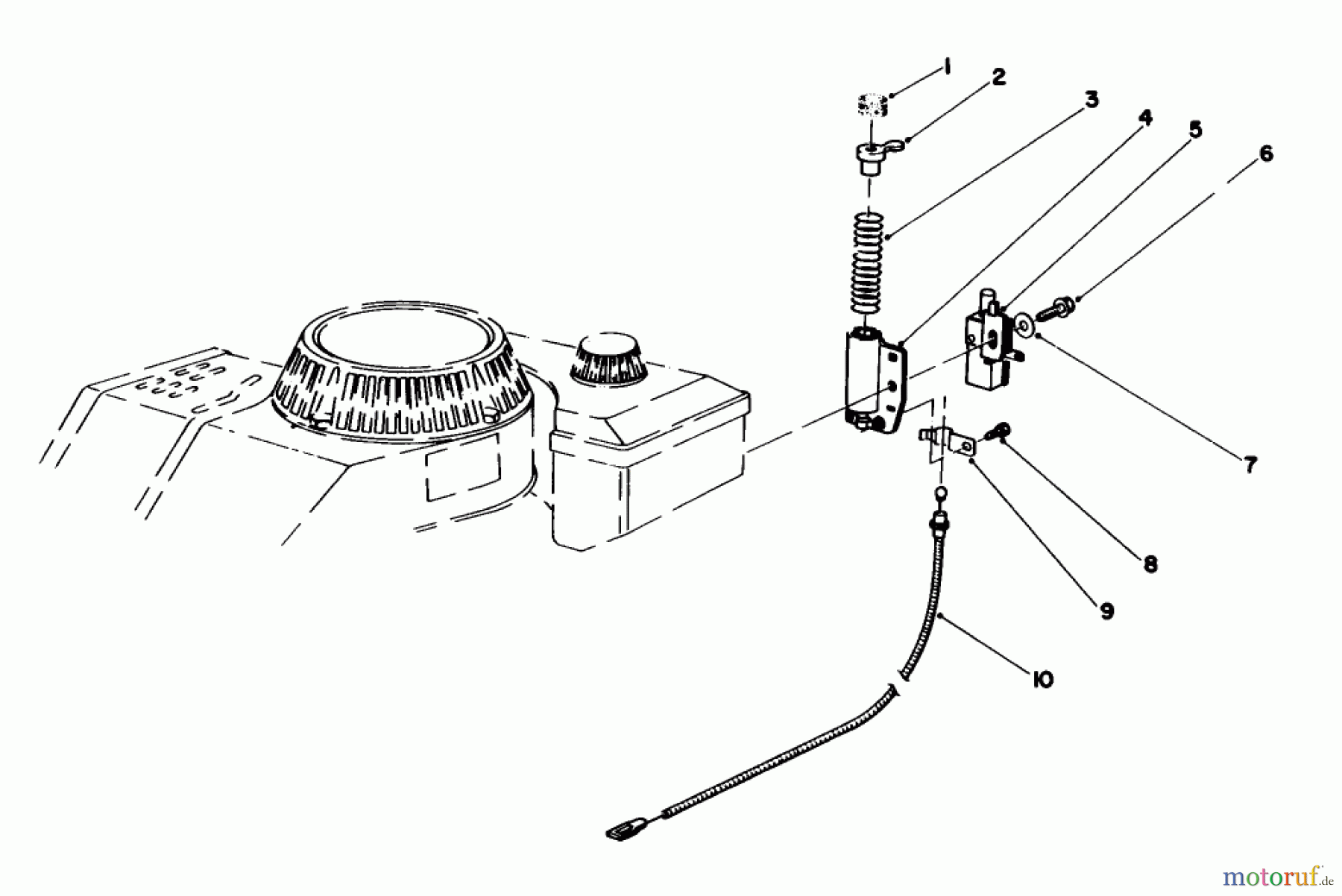 1
2
3
4
5
6
7
8
9
10
motoruf.de