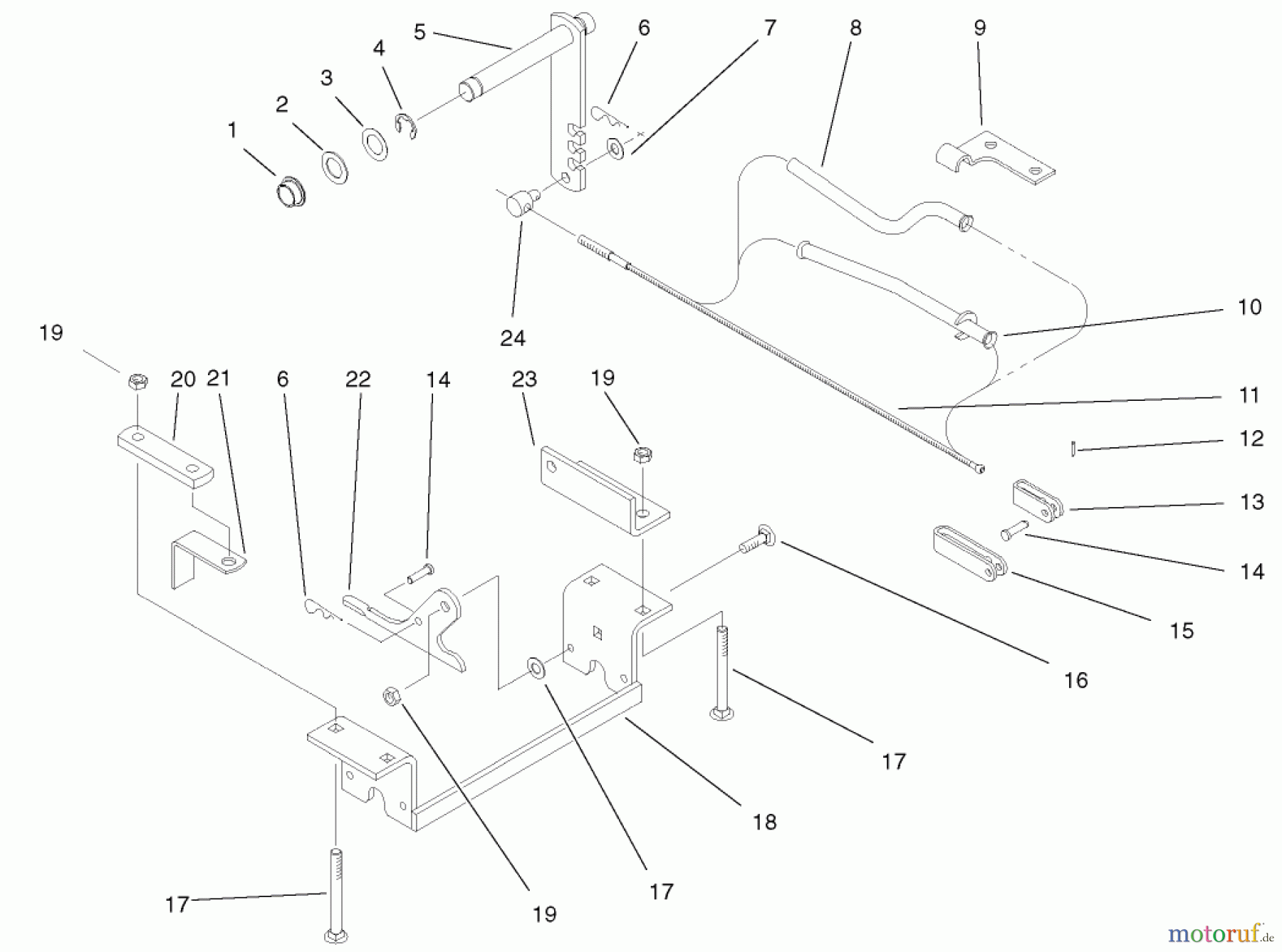 5
6
7
8
9
4
3
2
1
24
10
19
20
21
6
22
14
23
19
11
12
13
14
15
16
17
18
17
19
17
motoruf.de