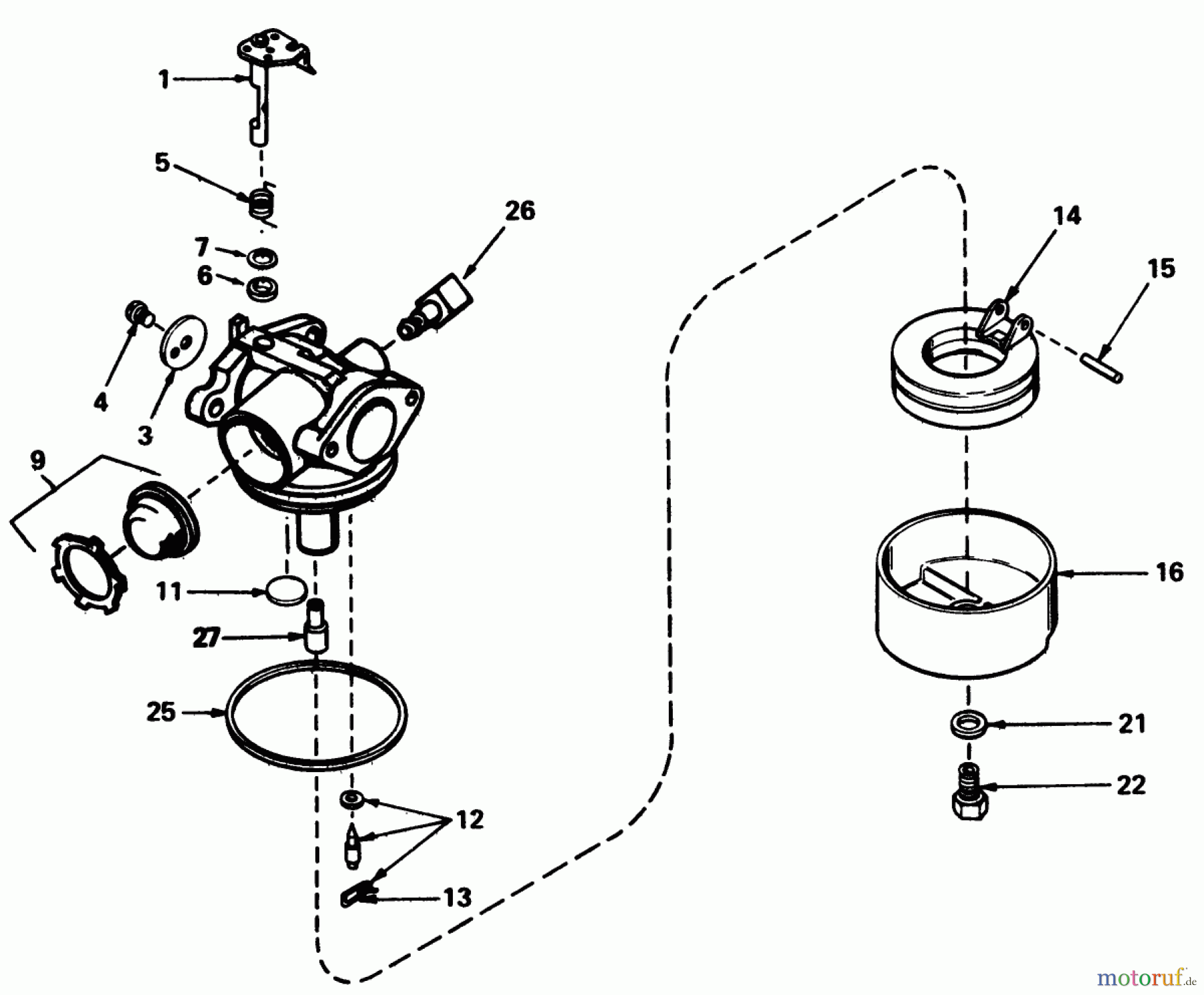 1
5
26
7
6
4
3
9
11
27
25
12
13
14
15
16
21
22
motoruf.de