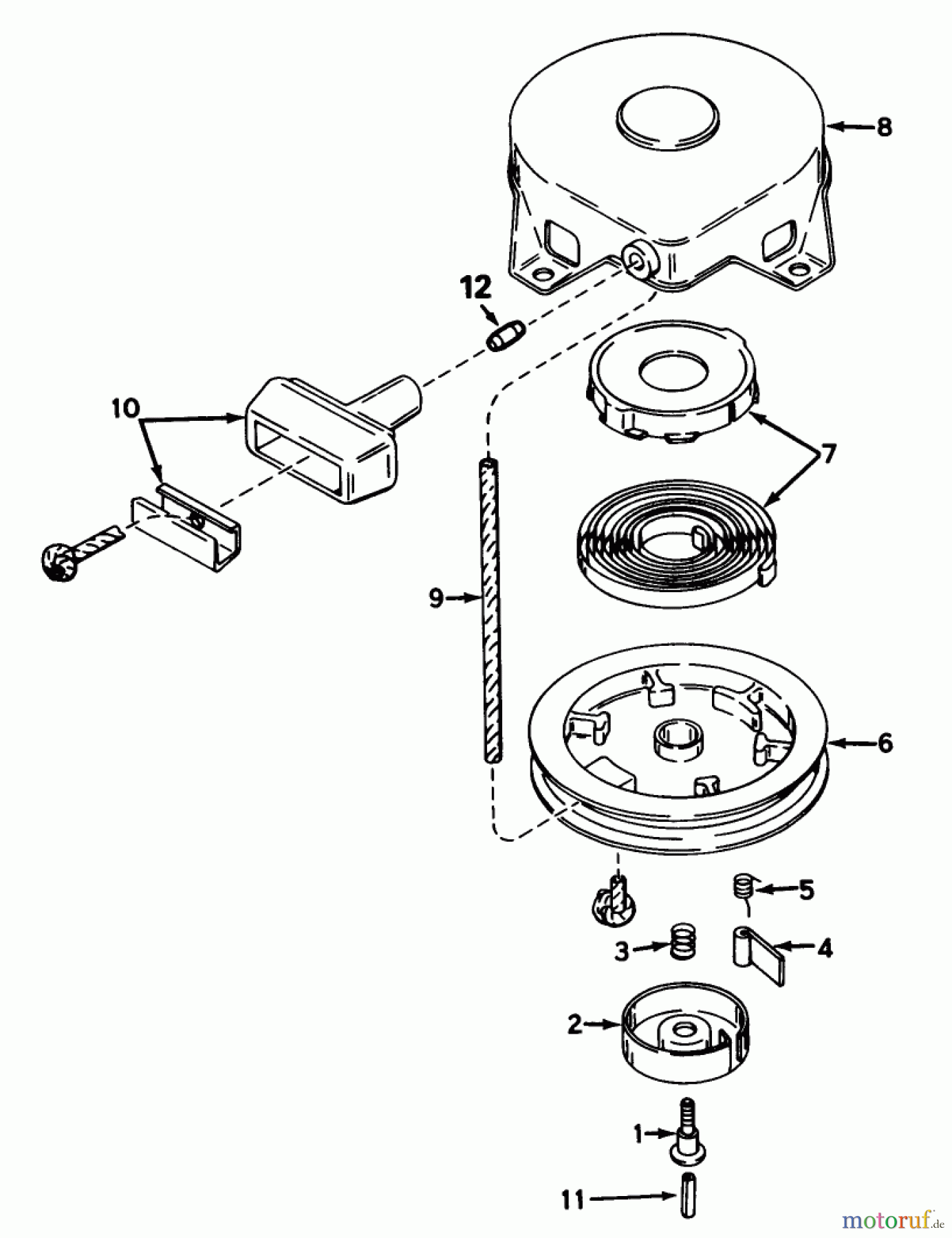 8
12
10
7
9
6
5
3
4
2
1
11
motoruf.de