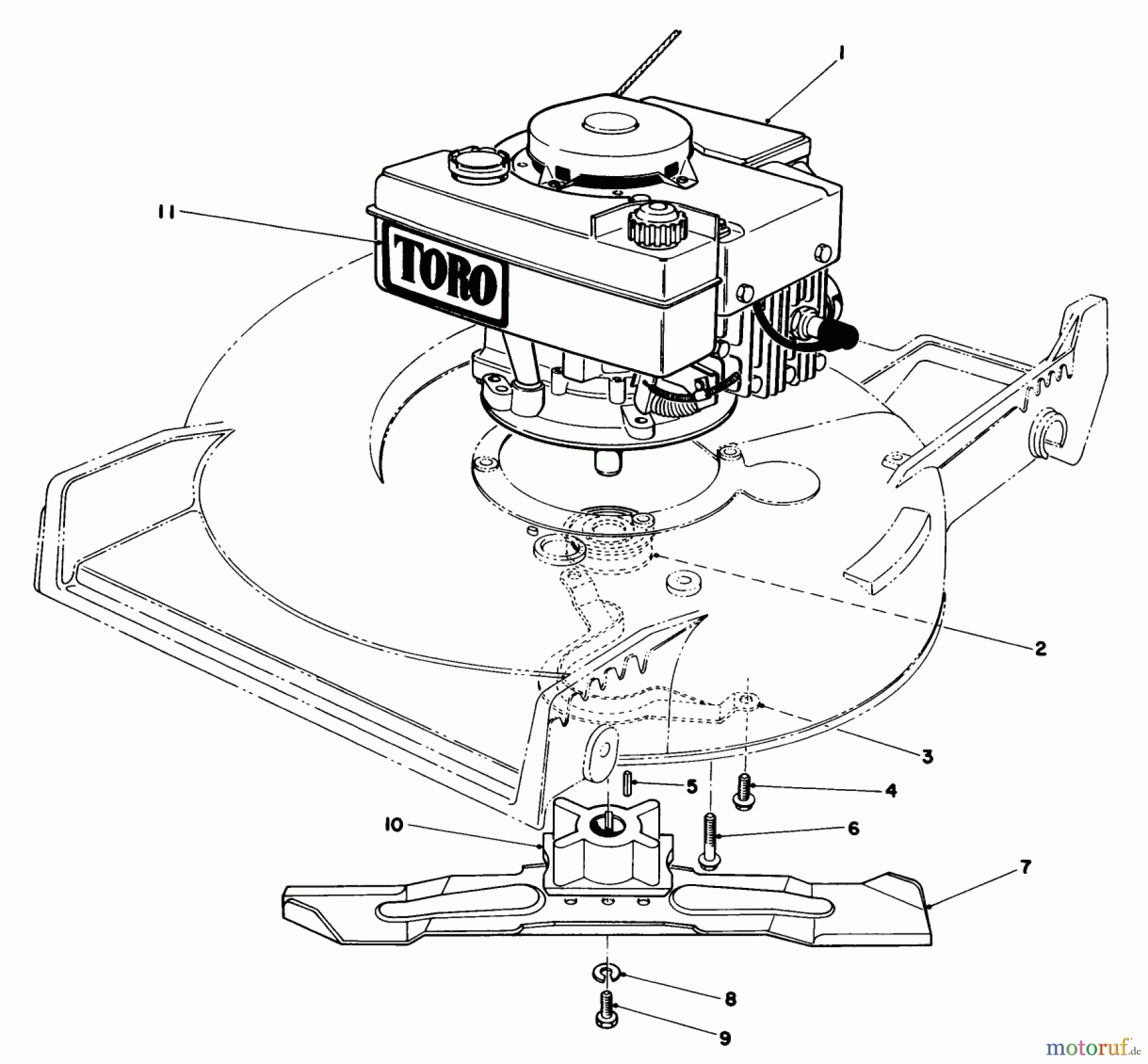 1
11
TORO
2
3
5
4
10
6
7
8
9
motoruf.de