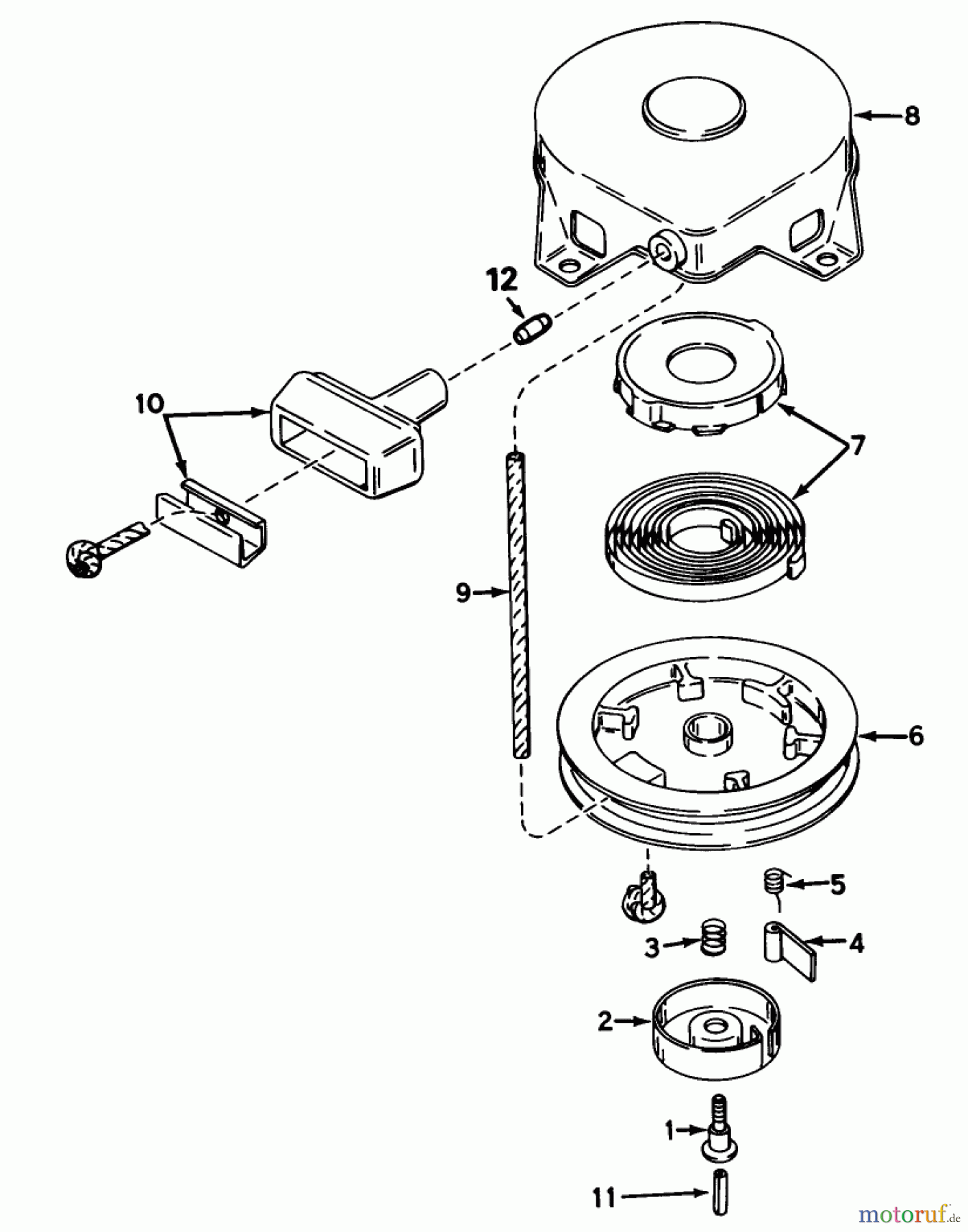 8
12
10
7
9
6
5
3
4
2
1
11
motoruf.de