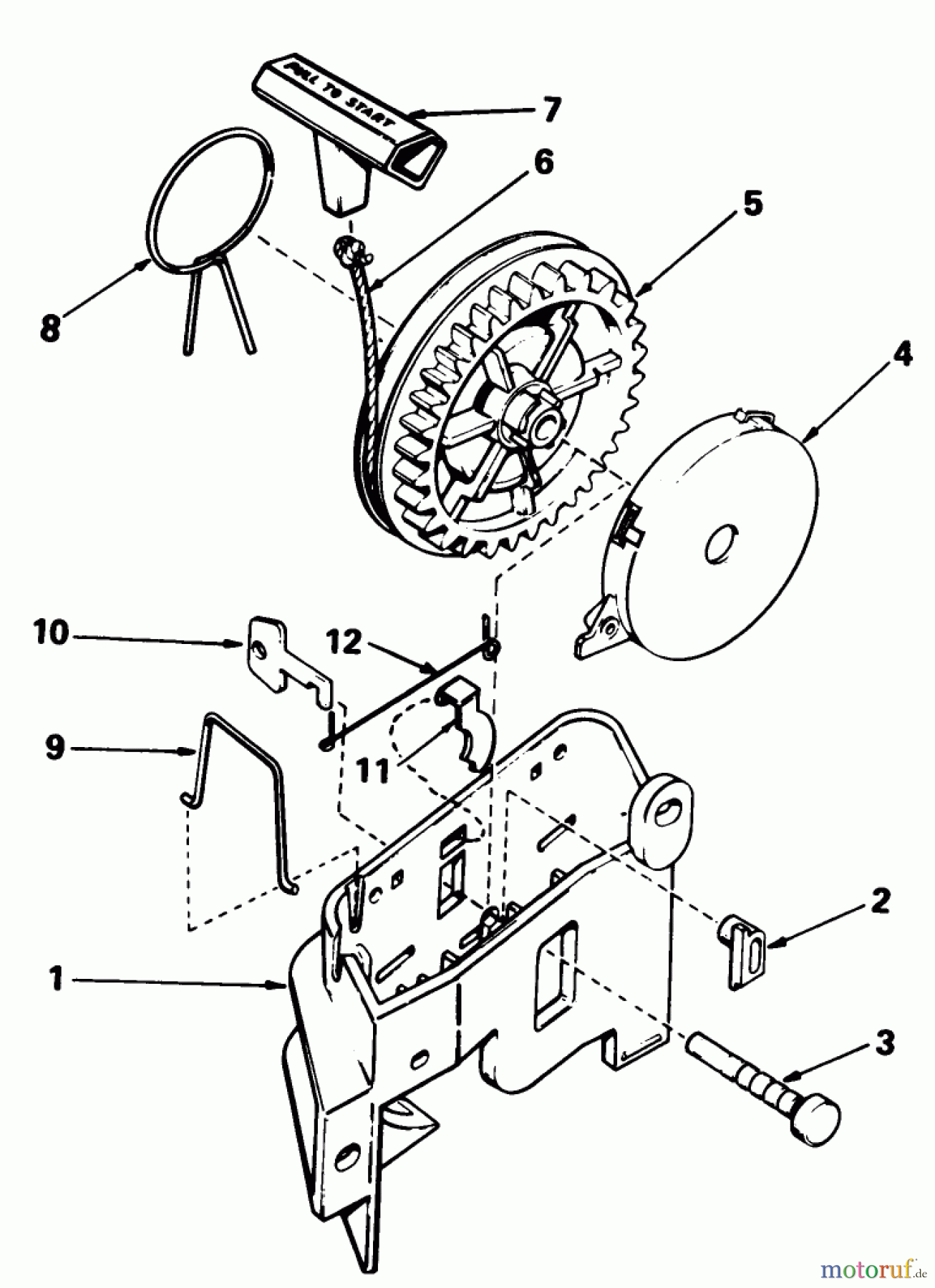 PULL TO START

7

6

5

8

4

10

12

9

11

2

1

3

motoruf.de