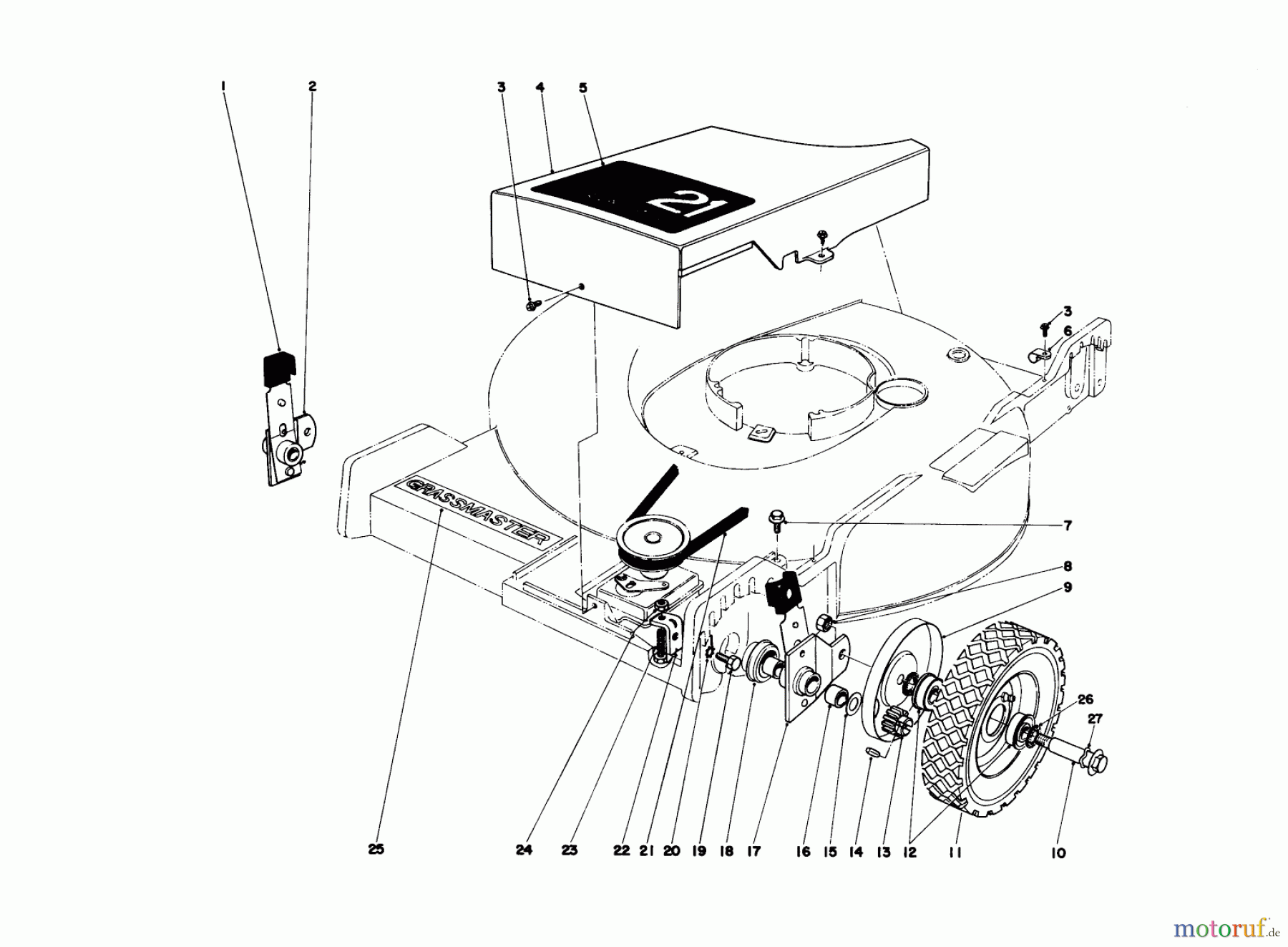 1
2
3
4
5
21
3
6
GRASSMASTER
7
8
9
26
27
25
24
23
22
21
20
19
18
17
16
15
14
13
12
11
10
motoruf.de