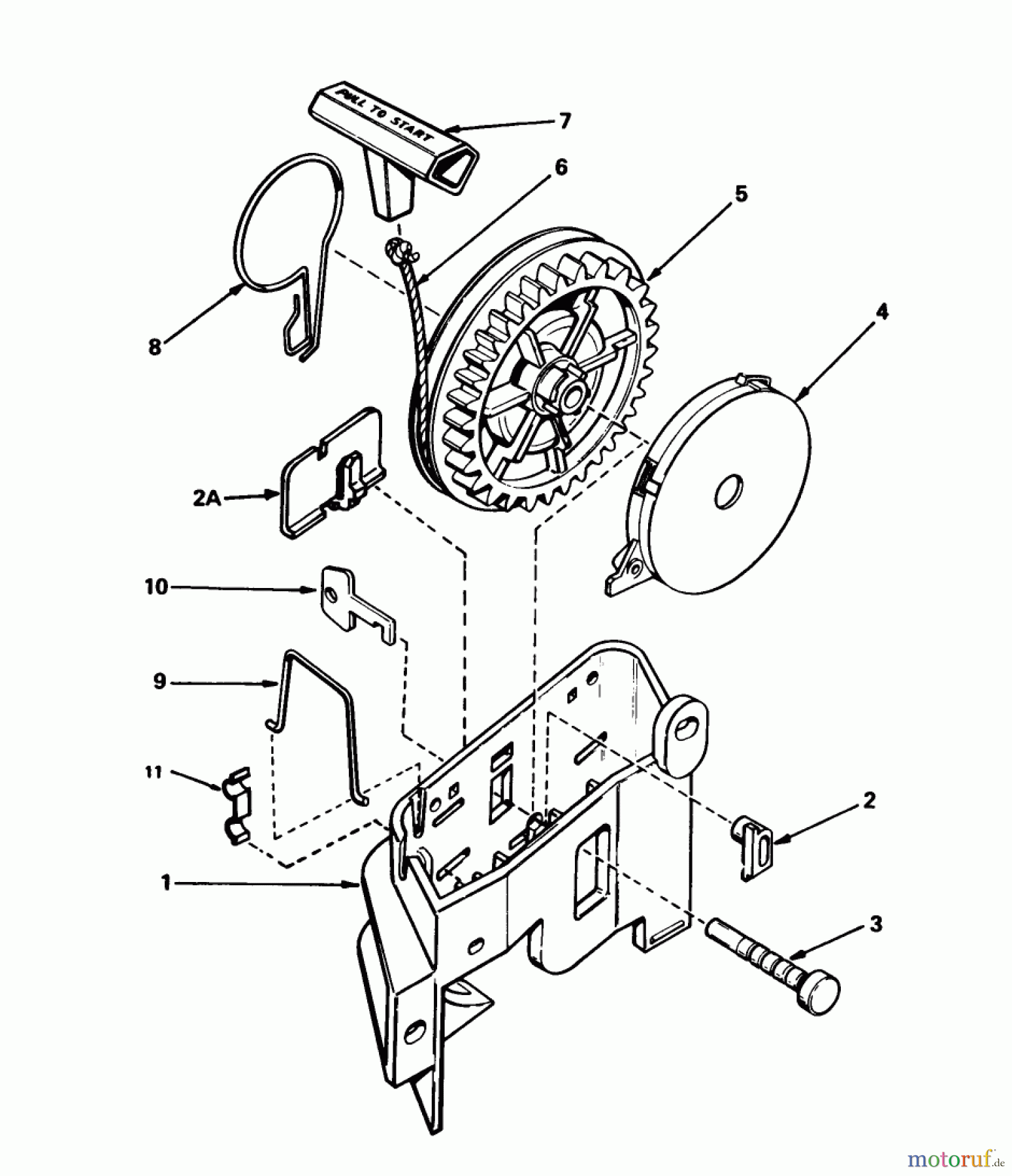 PULL TO START
7
6
5
4
8
2A
10
9
11
2
1
3
motoruf.de