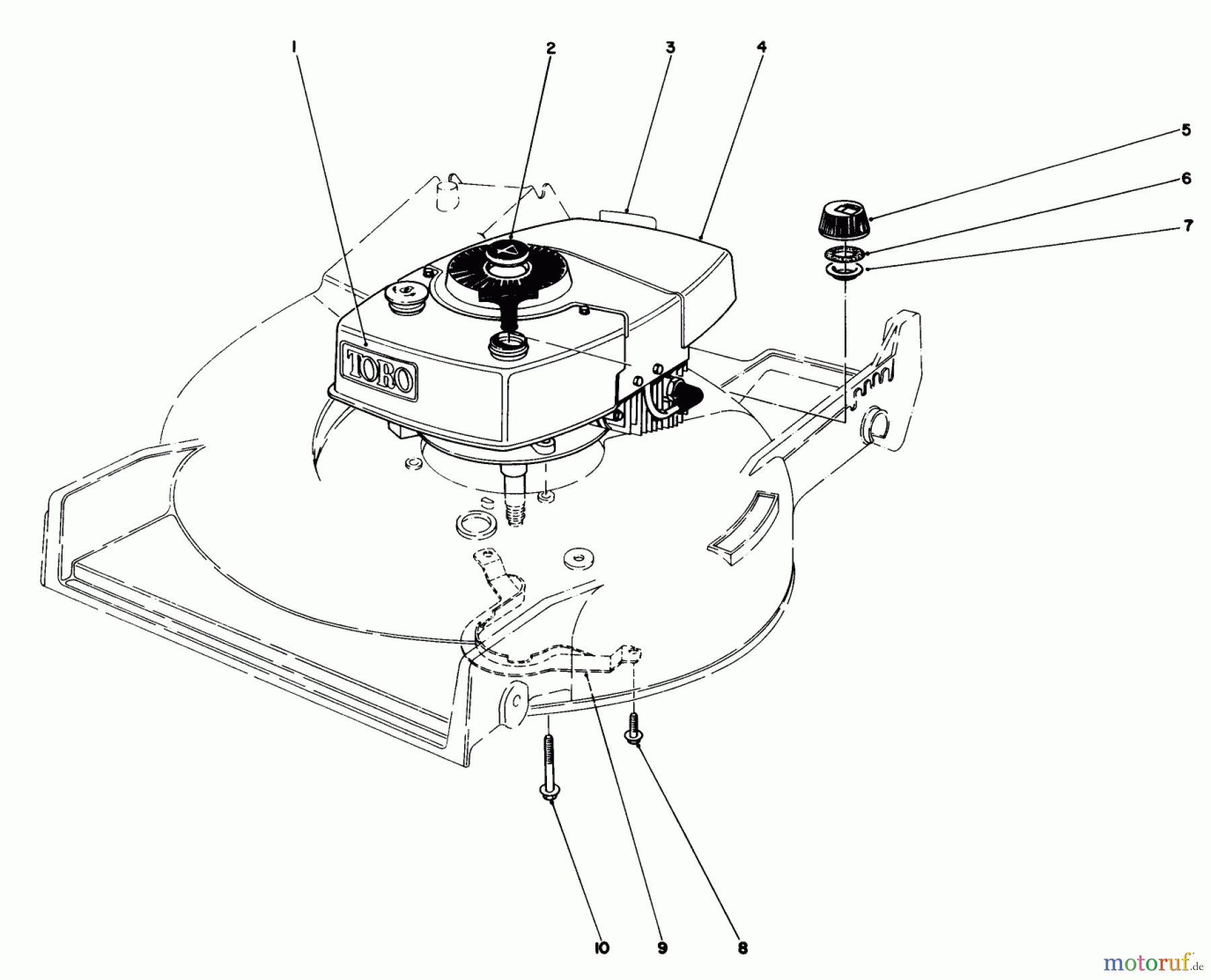 1
2
3
4
5
6
7
TORO
10
9
8
motoruf.de