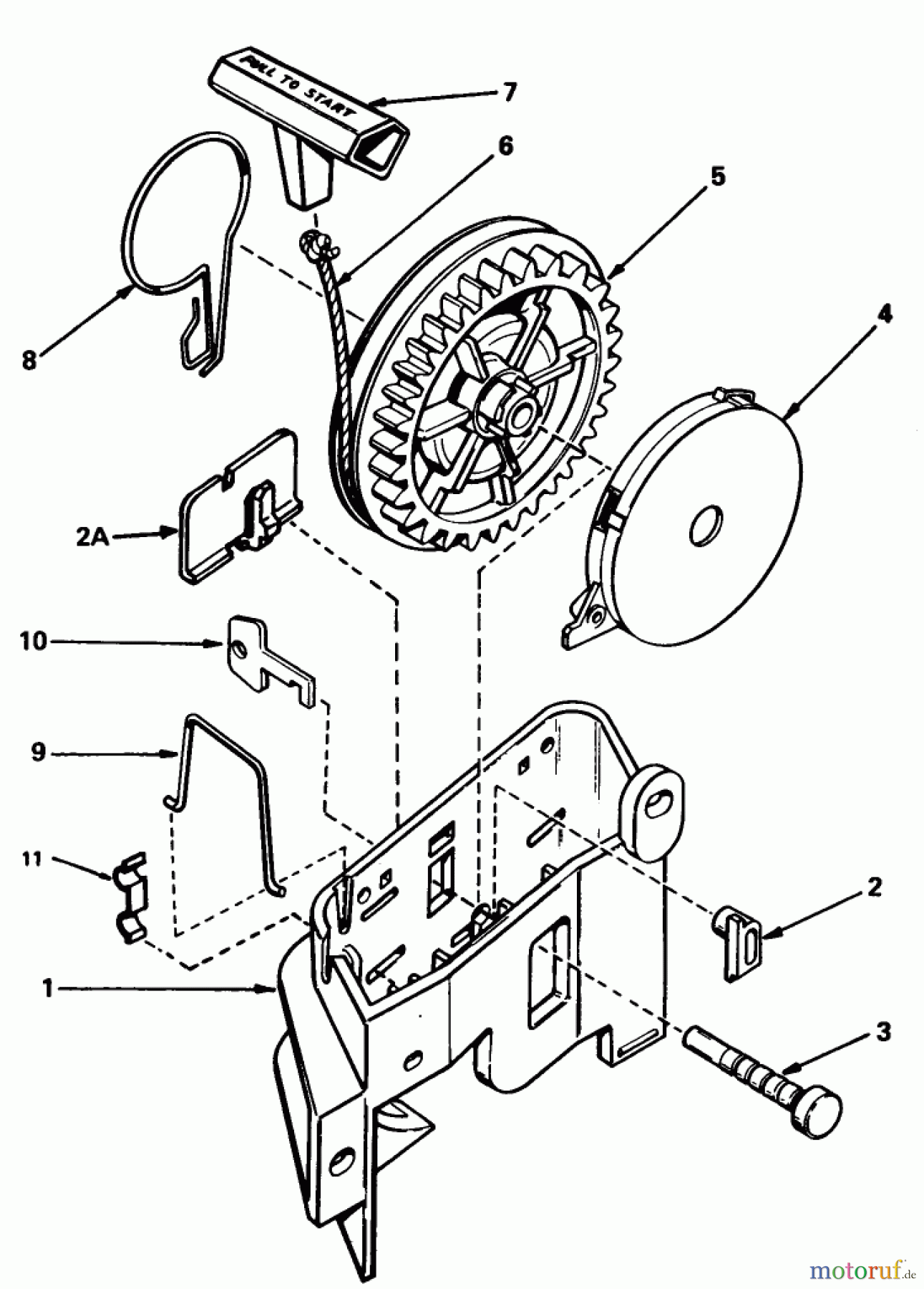 PULL TO START

7
6
5
4
8
2A
10
9
11
2
1
3

motoruf.de