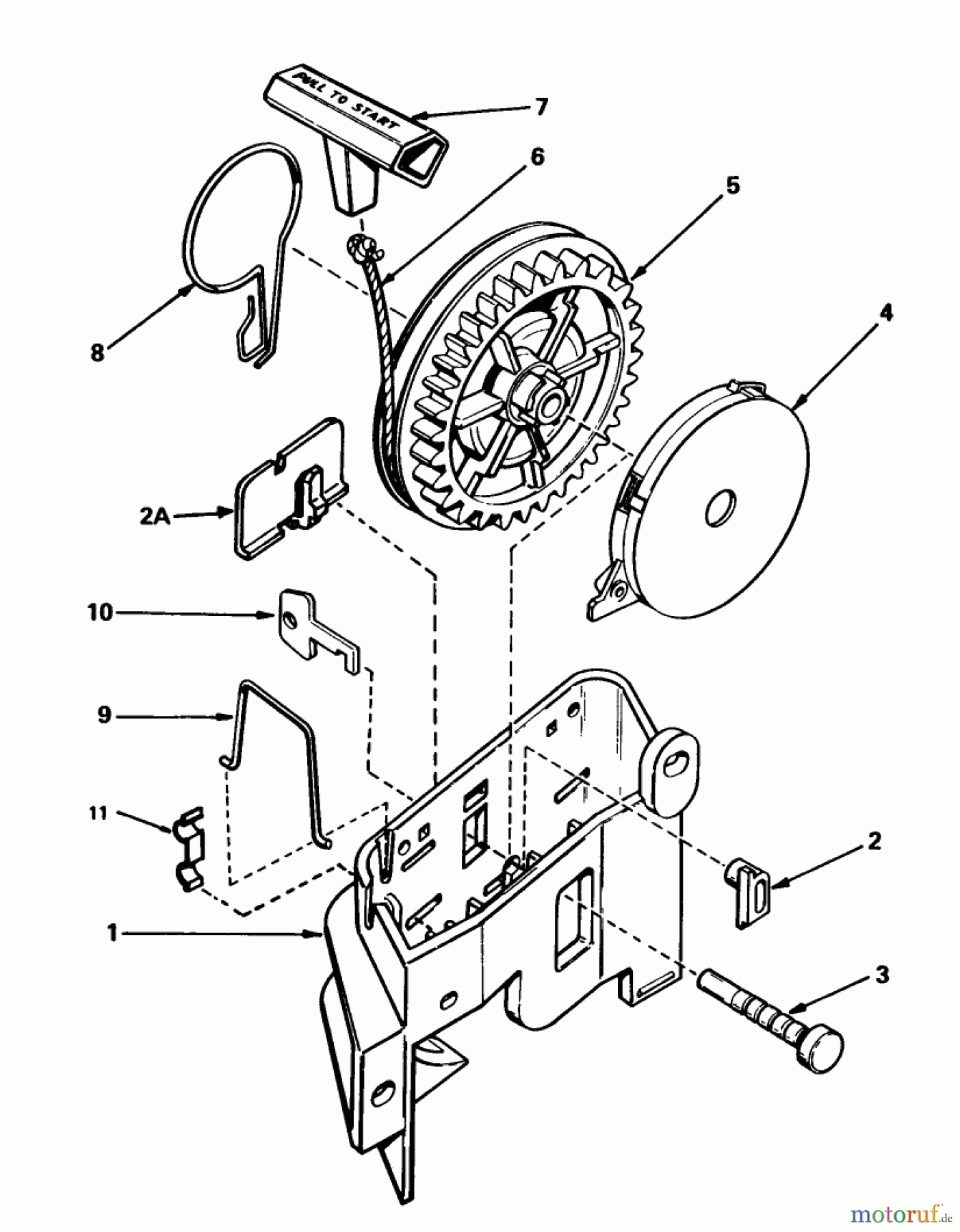 PULL TO START
7
6
5
4
8
2A
10
9
11
2
1
3
motoruf.de