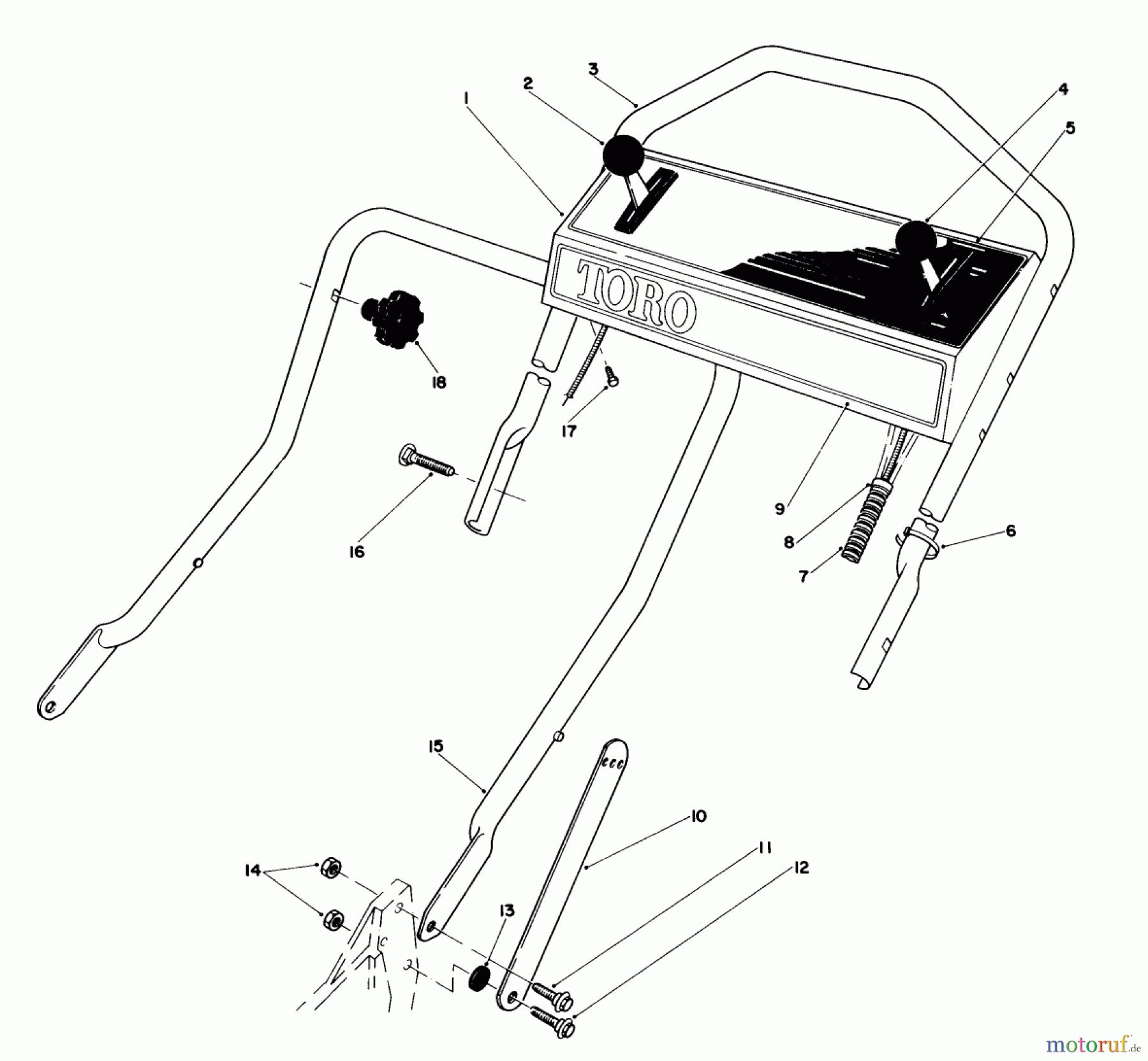 3
2
1
4
5
TORO
18
17
16
9
8
7
6
15
10
11
12
14
13
motoruf.de