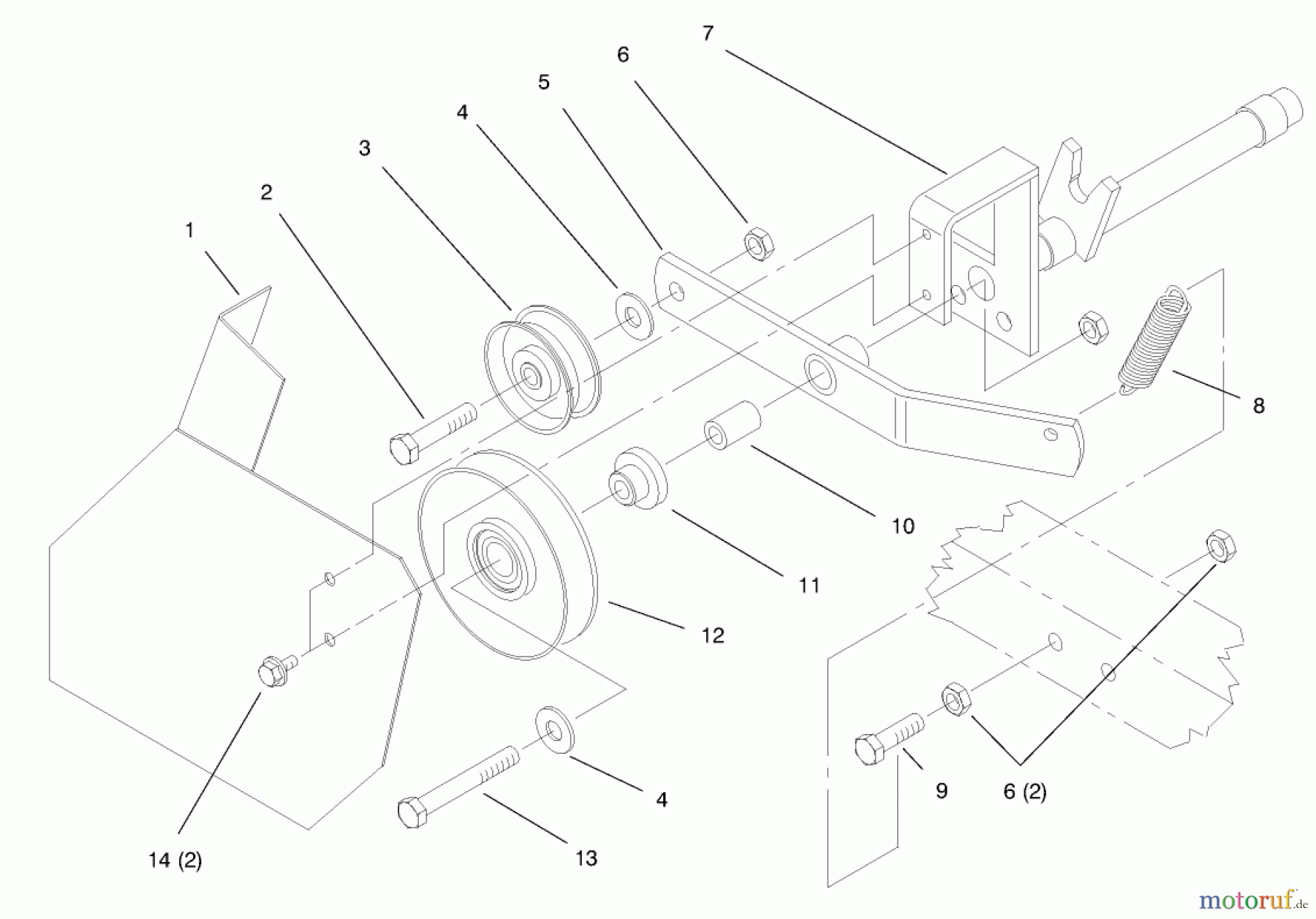 7
6
5
4
3
2
1
8
10
11
12
4
13
14 (2)
9
6 (2)
motoruf.de