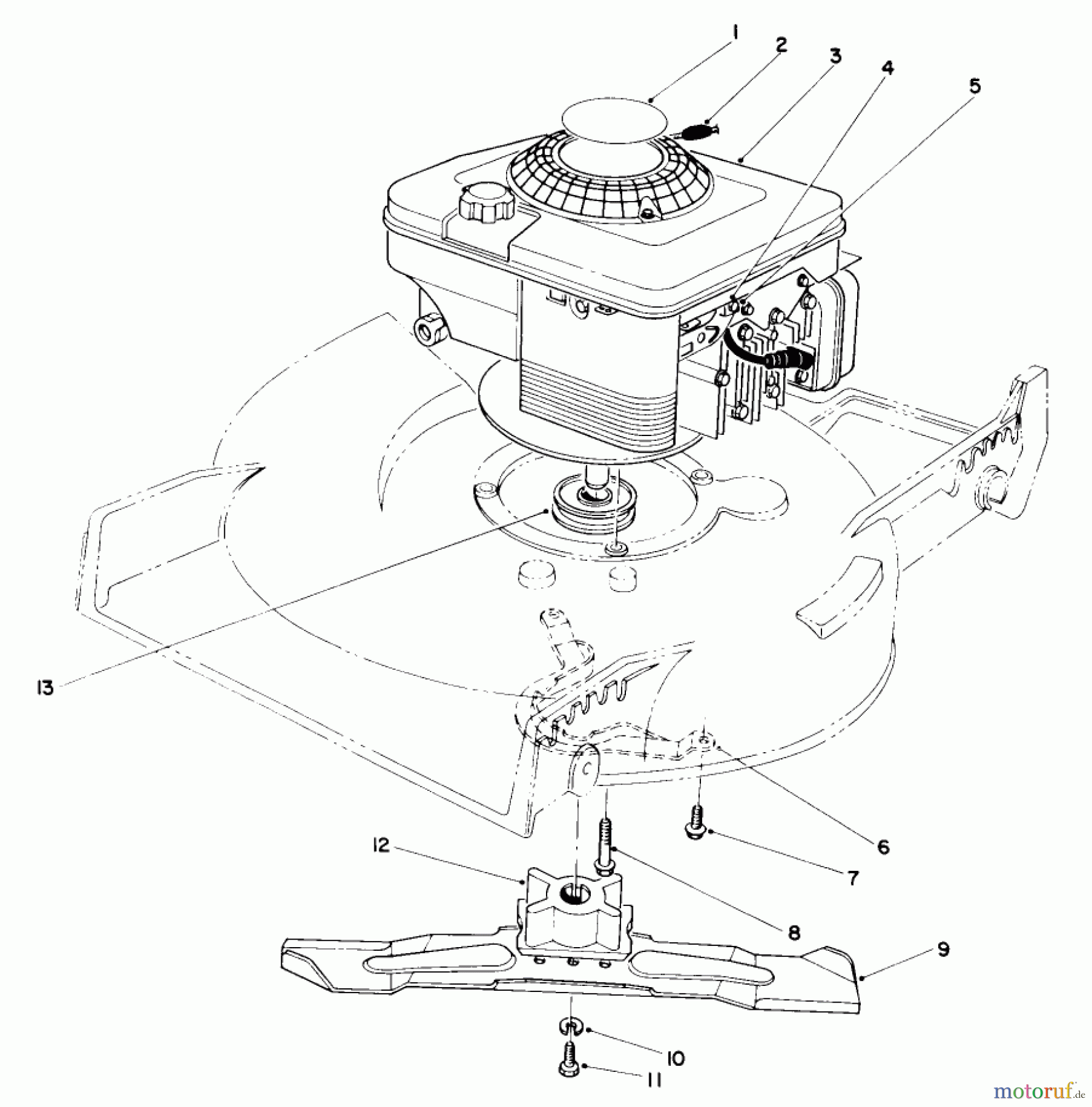 1
2
3
4
5
13
6
7
12
8
9
10
11
motoruf.de