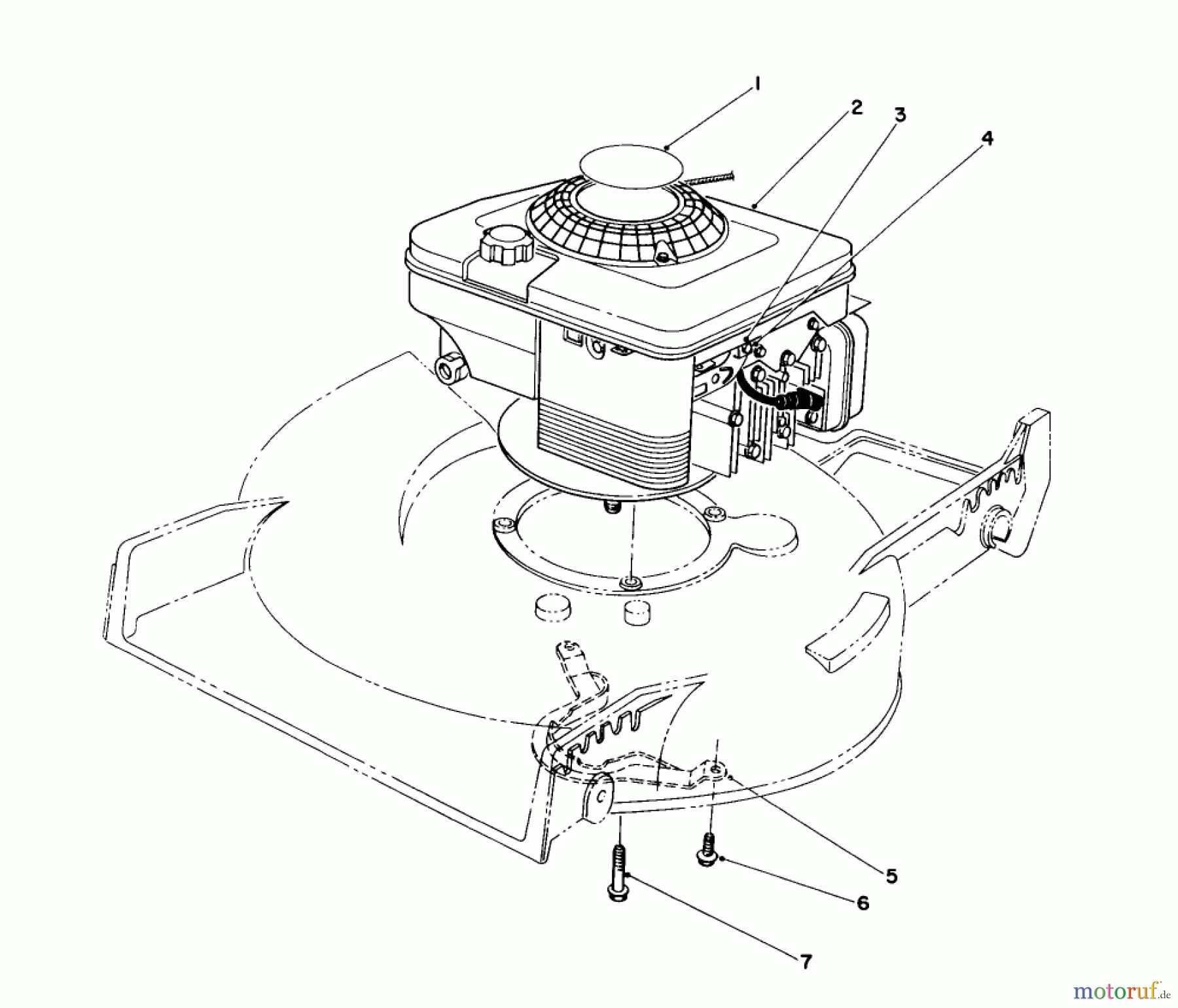 1
2
3
4
5
6
7
motoruf.de