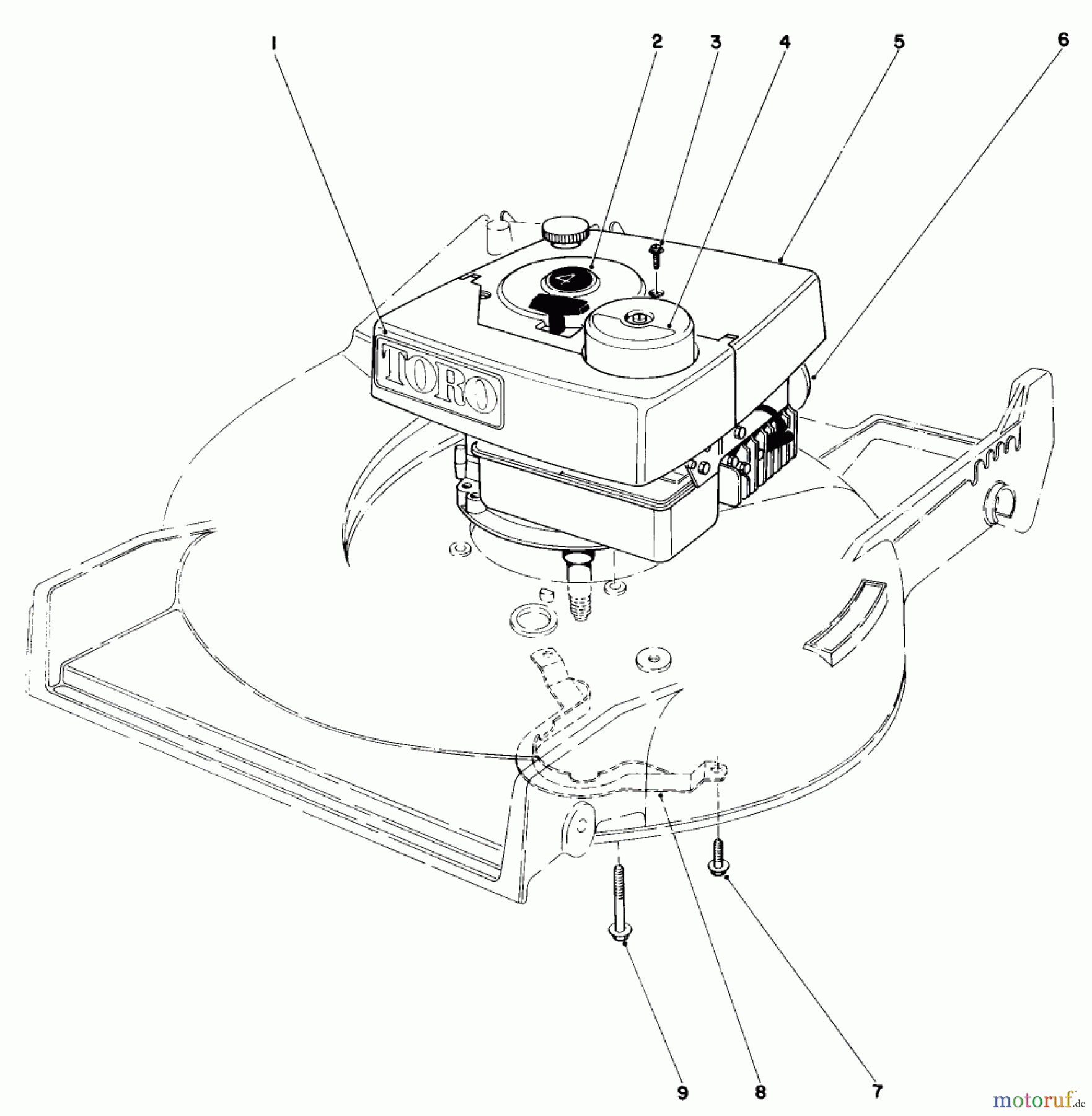 1
2
3
4
5
6
TORO
9
8
7
motoruf.de