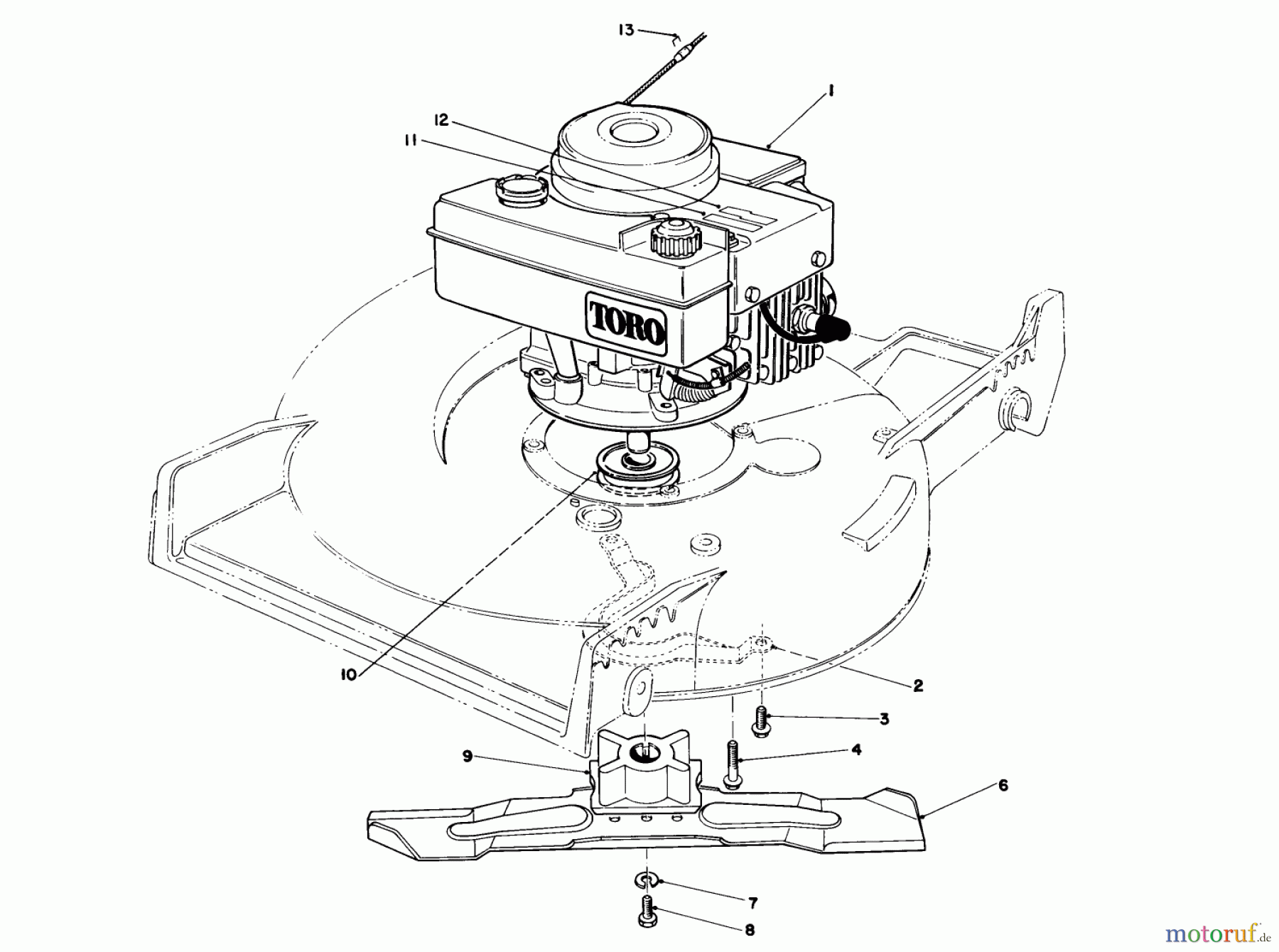 13
1
12
11
TORO
10
2
3
4
9
6
7
8
motoruf.de