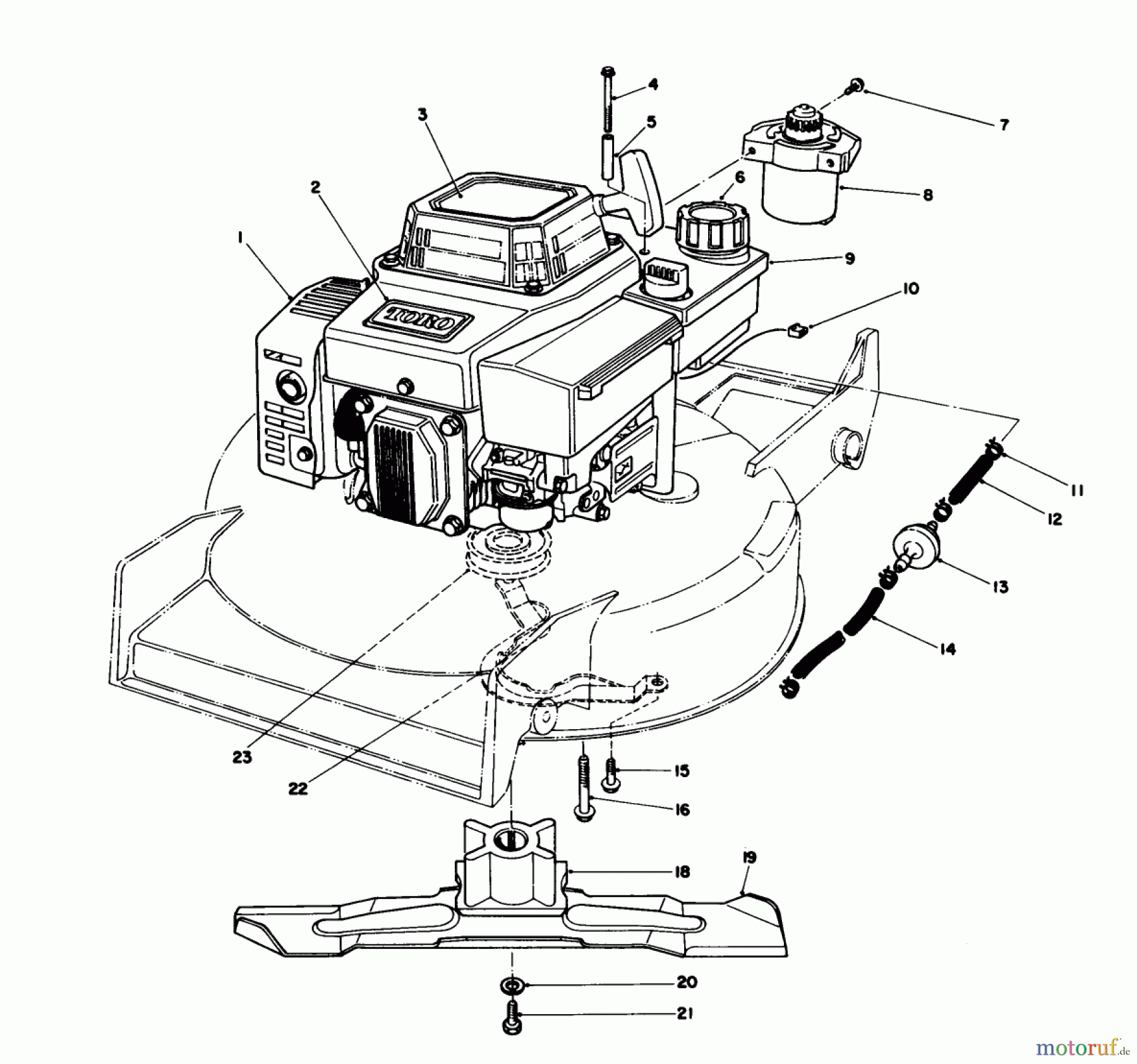 4
7
3
5
6
8
2
1
9
10
TORO
11
12
13
14
23
22
15
16
18
19
20
21
motoruf.de