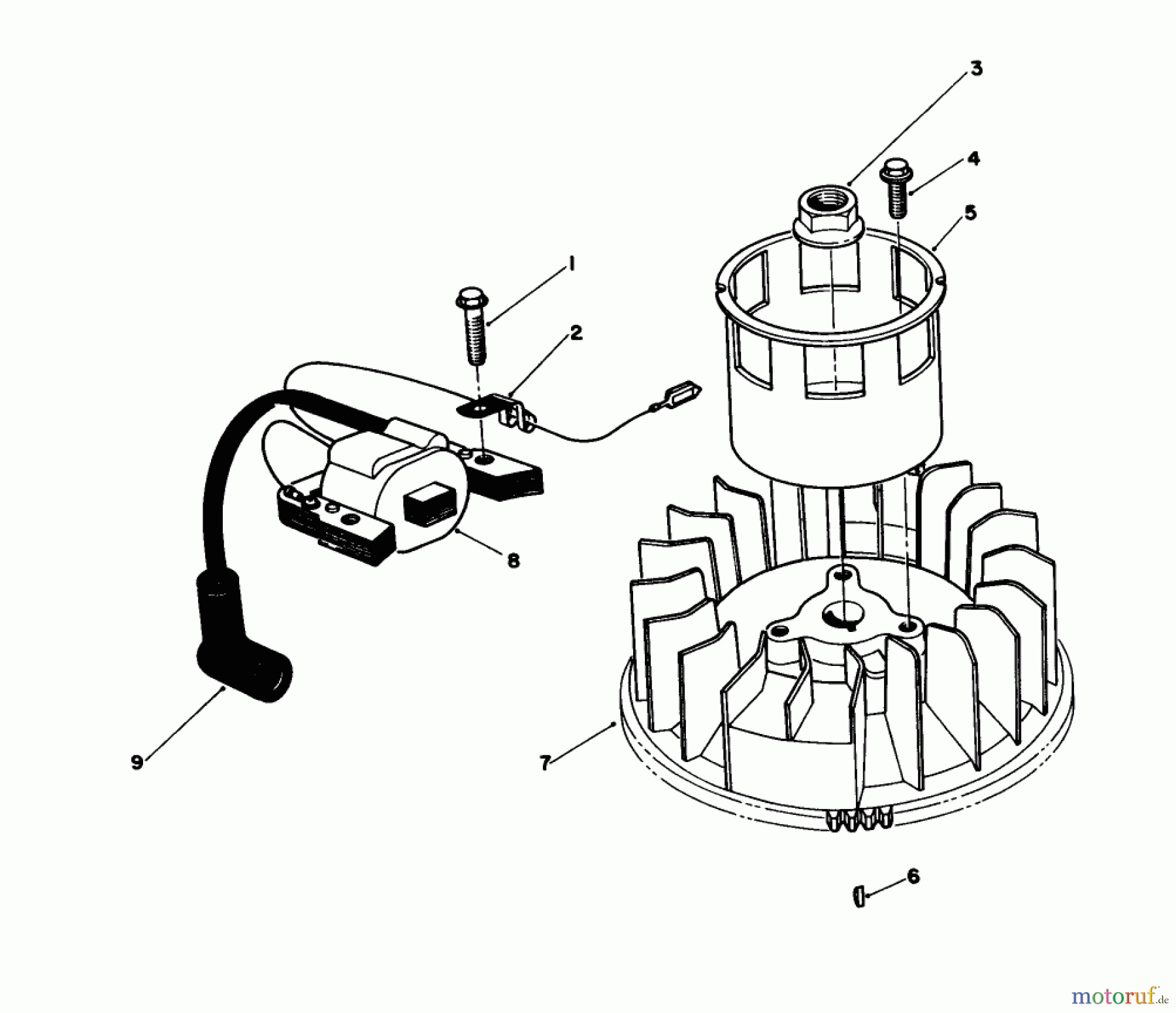 3
4
5
1
2
8
9
7
6
motoruf.de