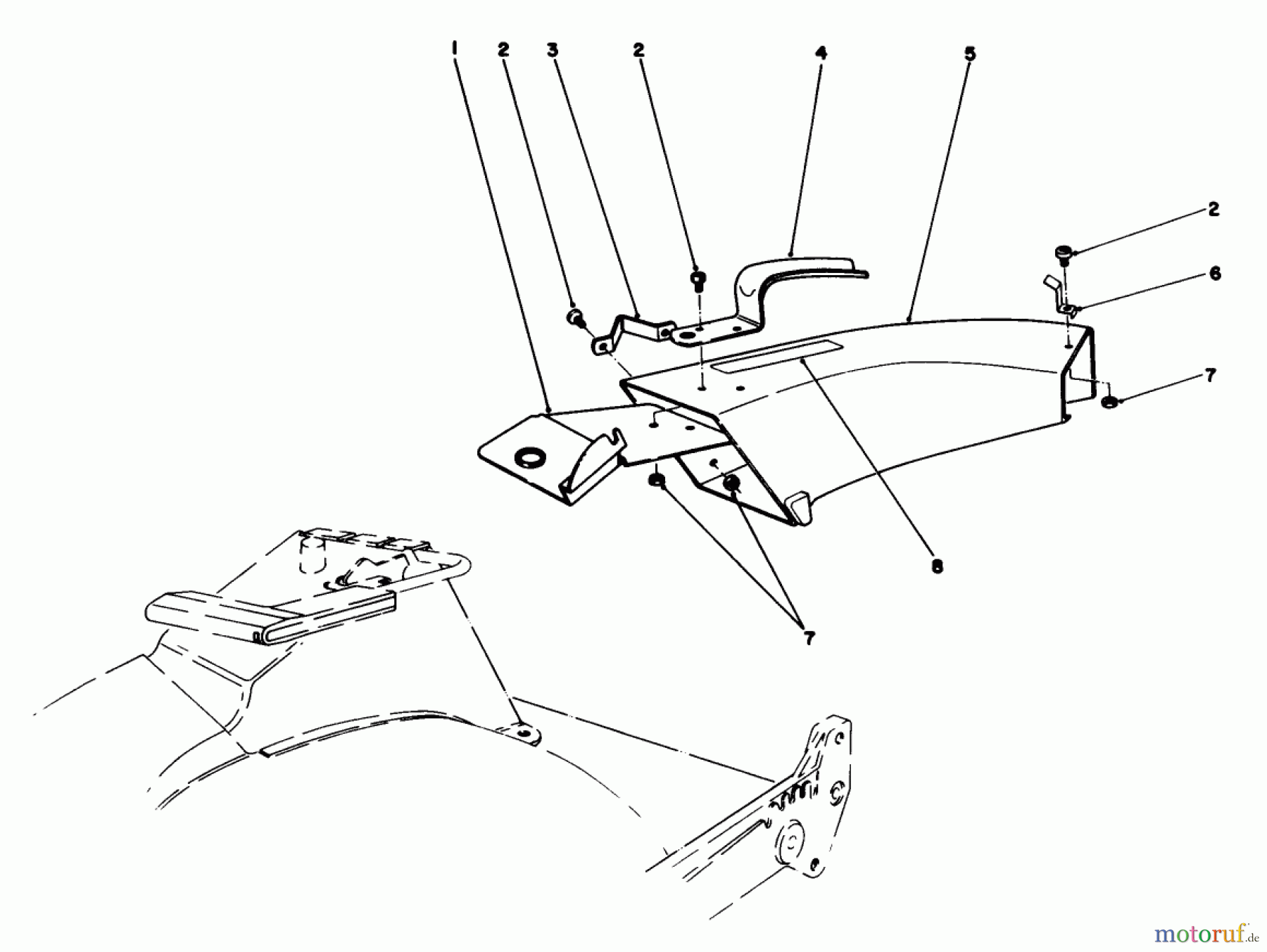 1
2
3
2
4
5
2
6
7
8
7
motoruf.de