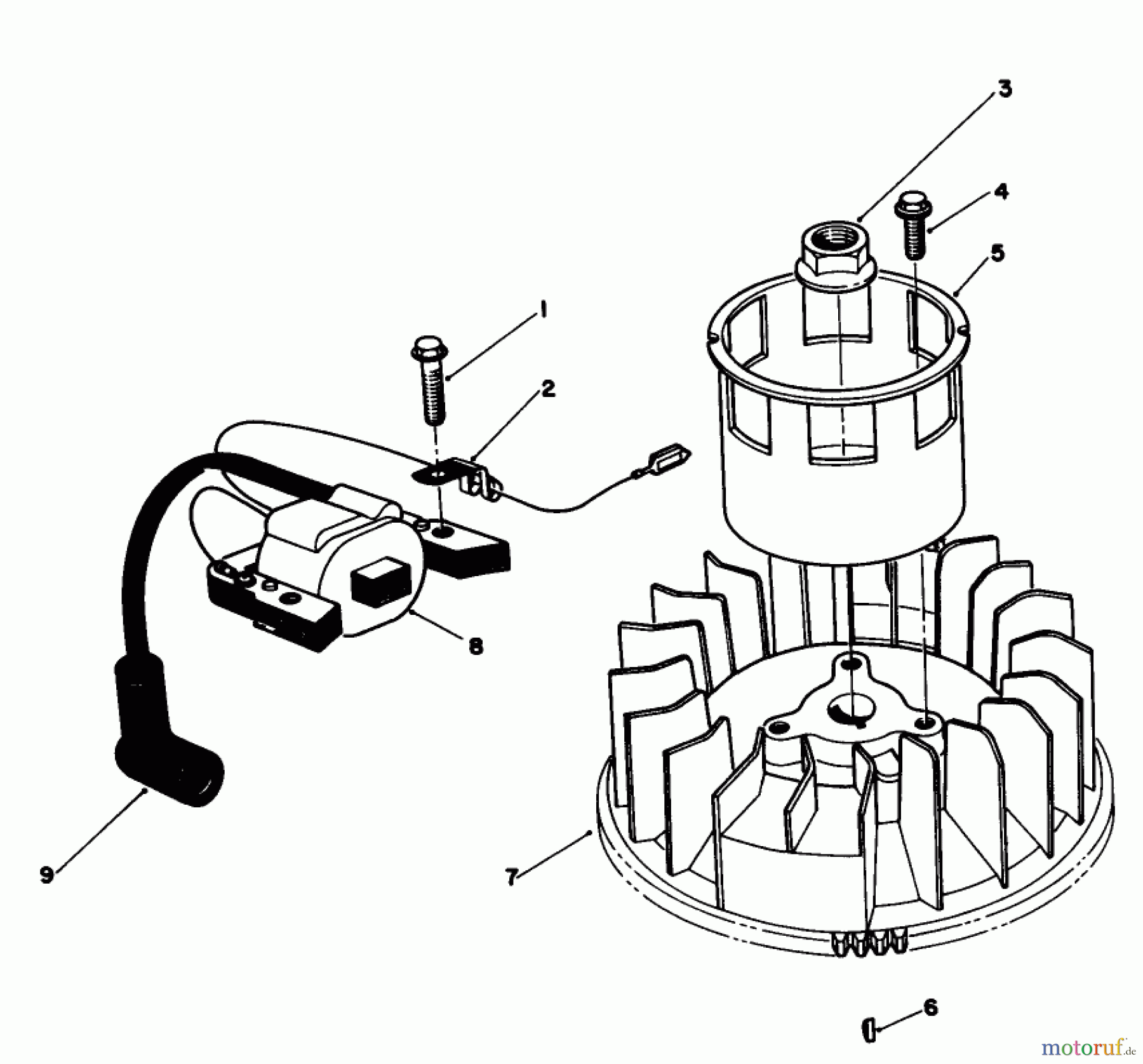 3
4
5
1
2
8
9
7
6
motoruf.de