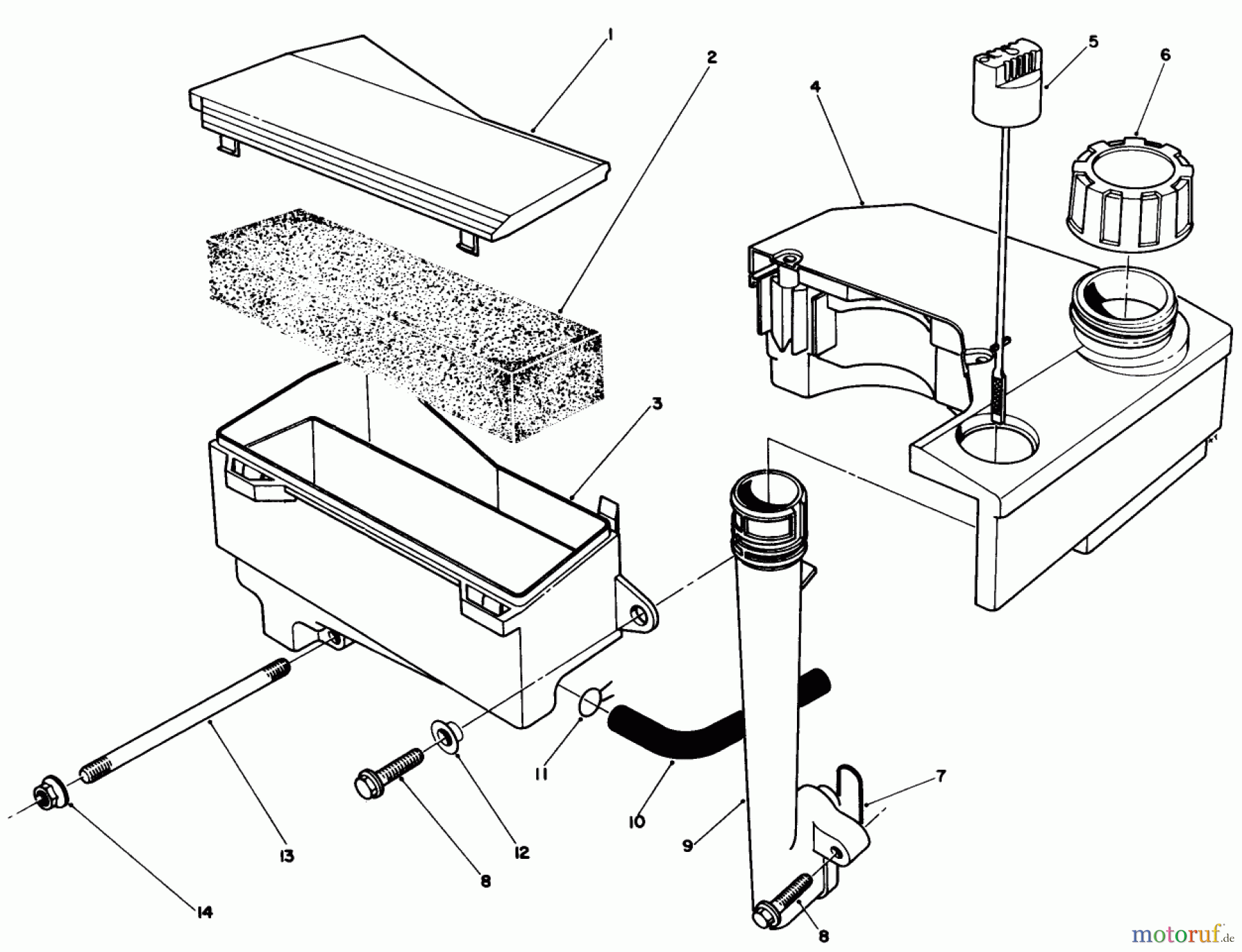 1
2
5
6
4
3
11
10
7
9
13
12
8
14
8
motoruf.de