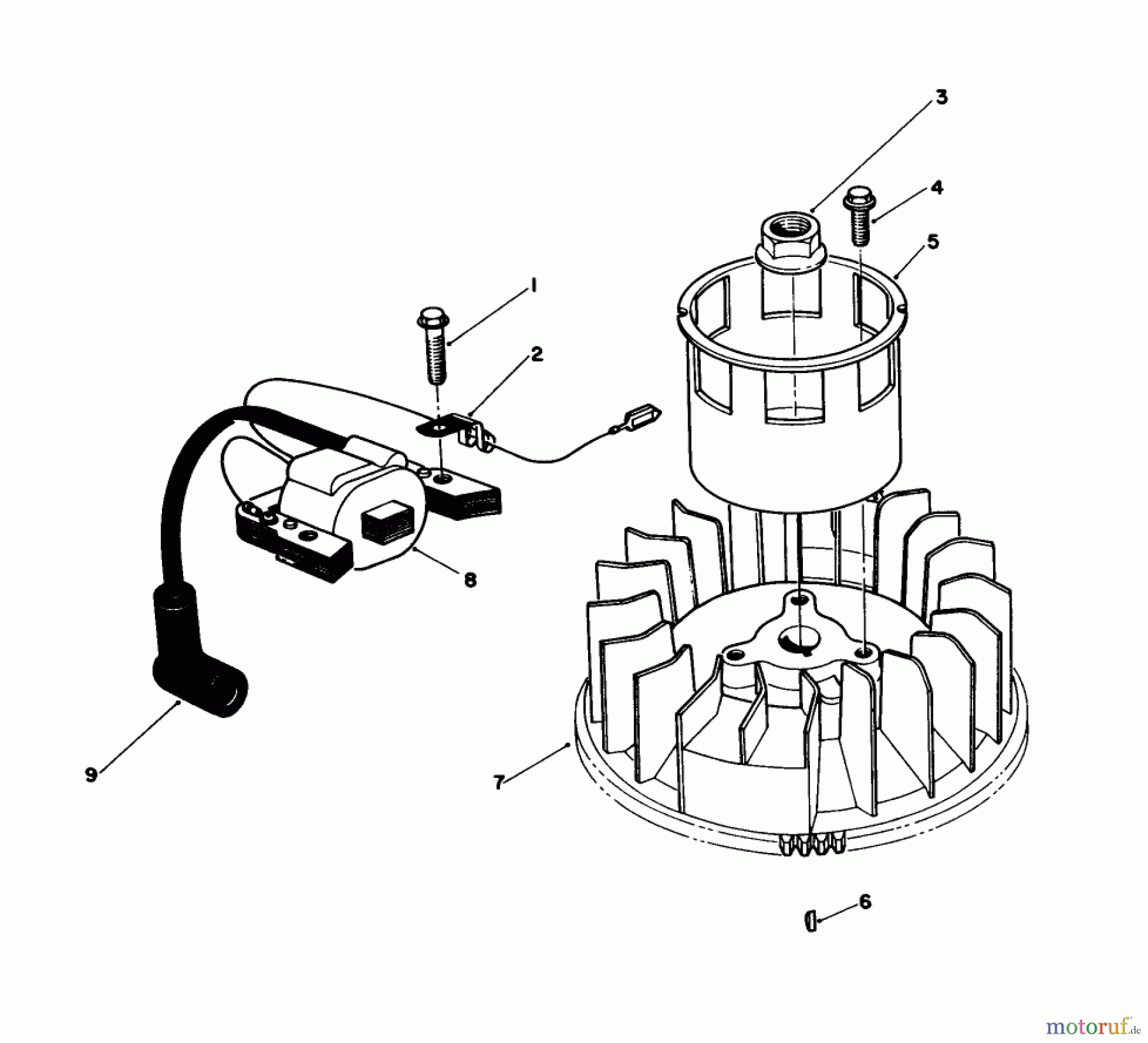 3

4

5

1

2

8

9

7

6

motoruf.de