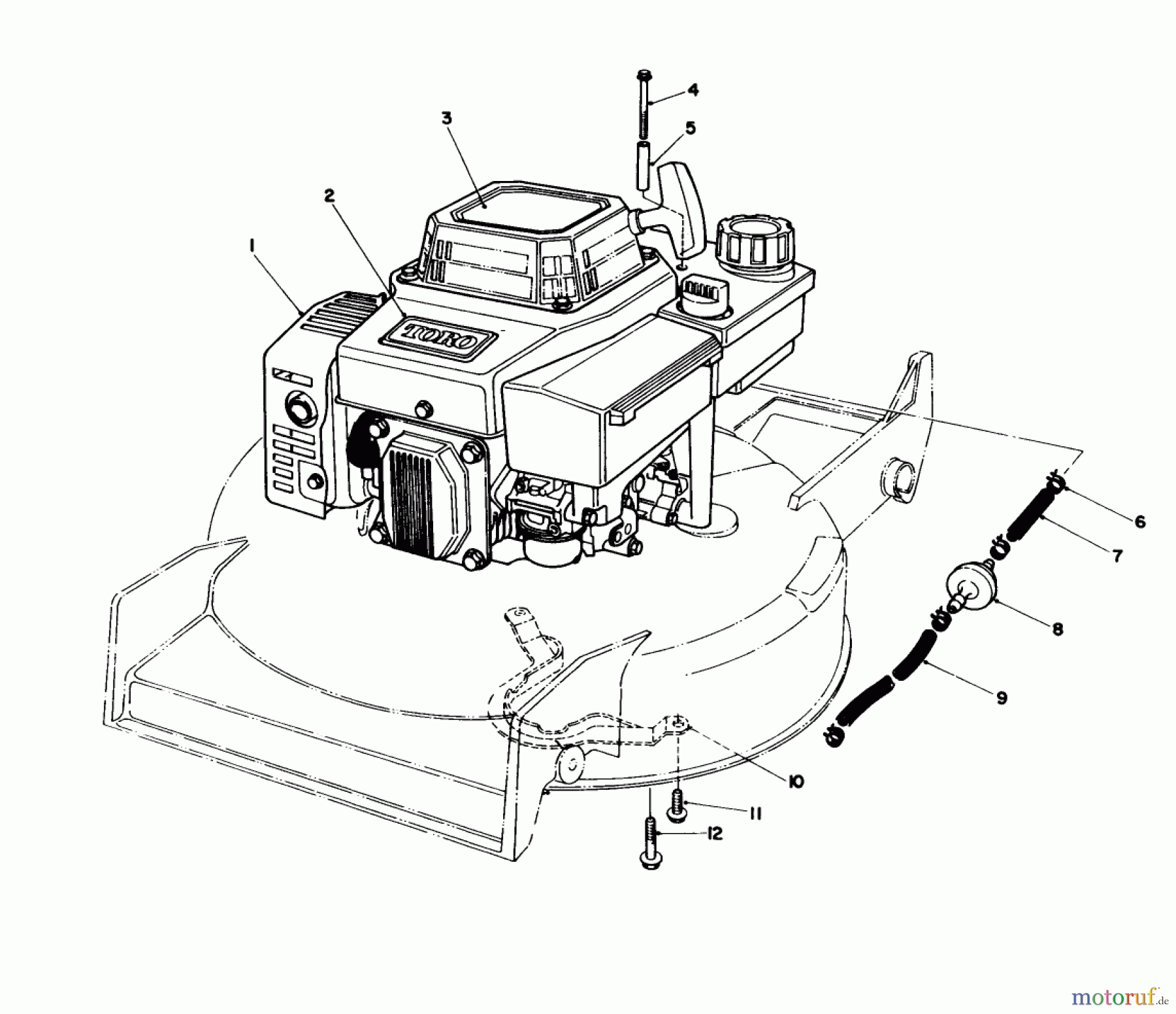 4
3
5
2
1
TORO
6
7
8
9
10
11
12
motoruf.de