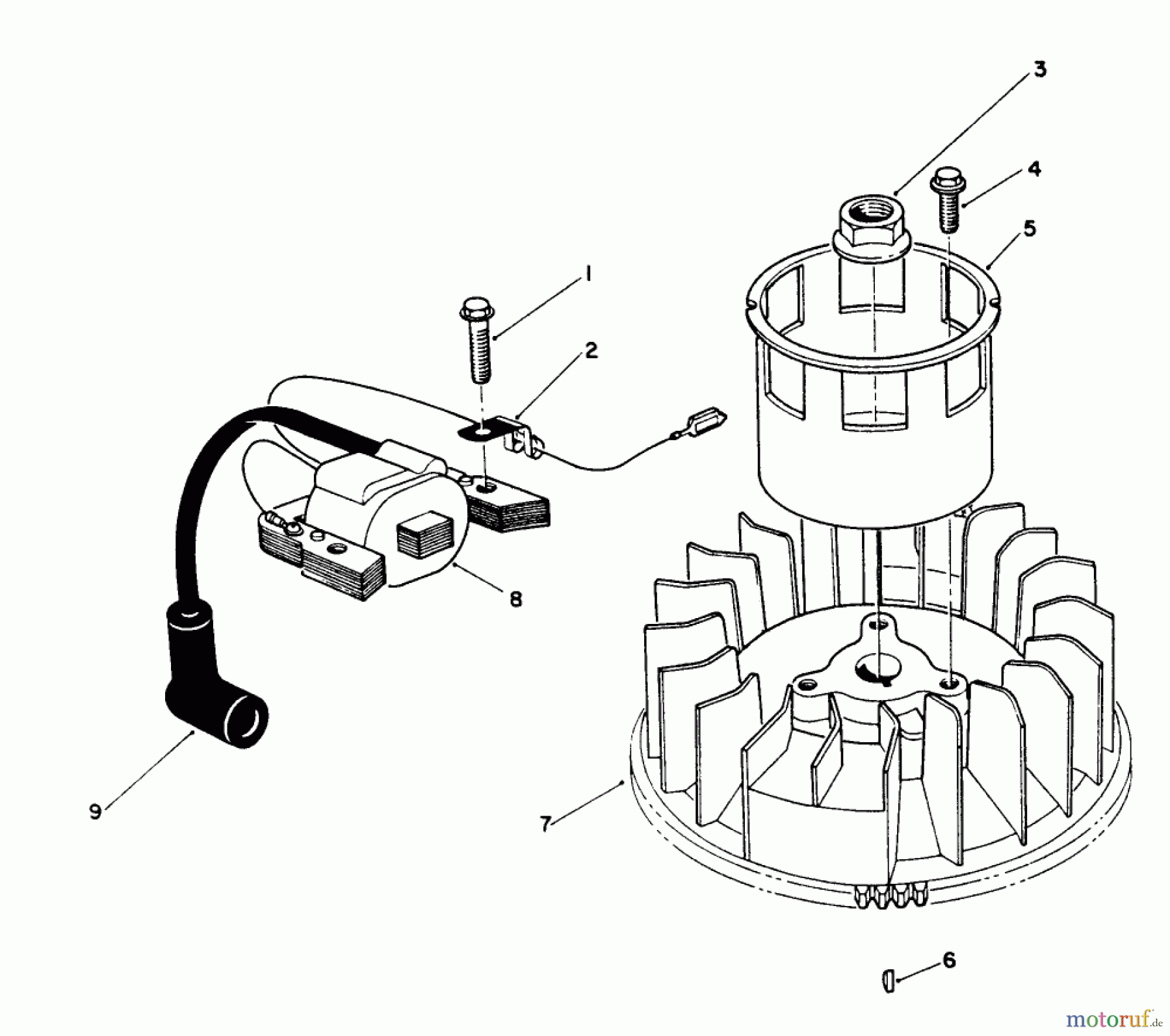 3
4
5
1
2
8
9
7
6
motoruf.de