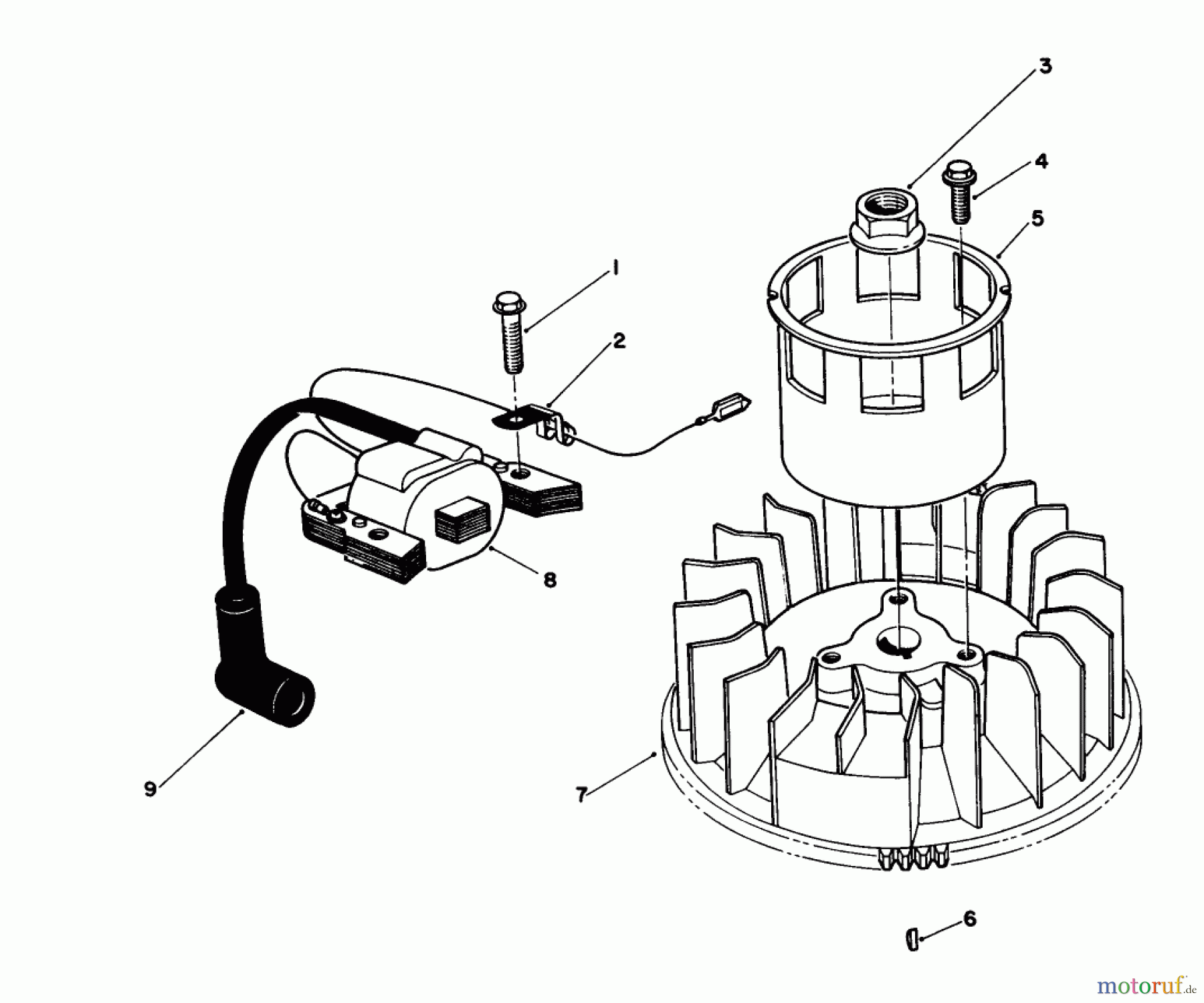 3
4
5
1
2
8
9
7
6
motoruf.de