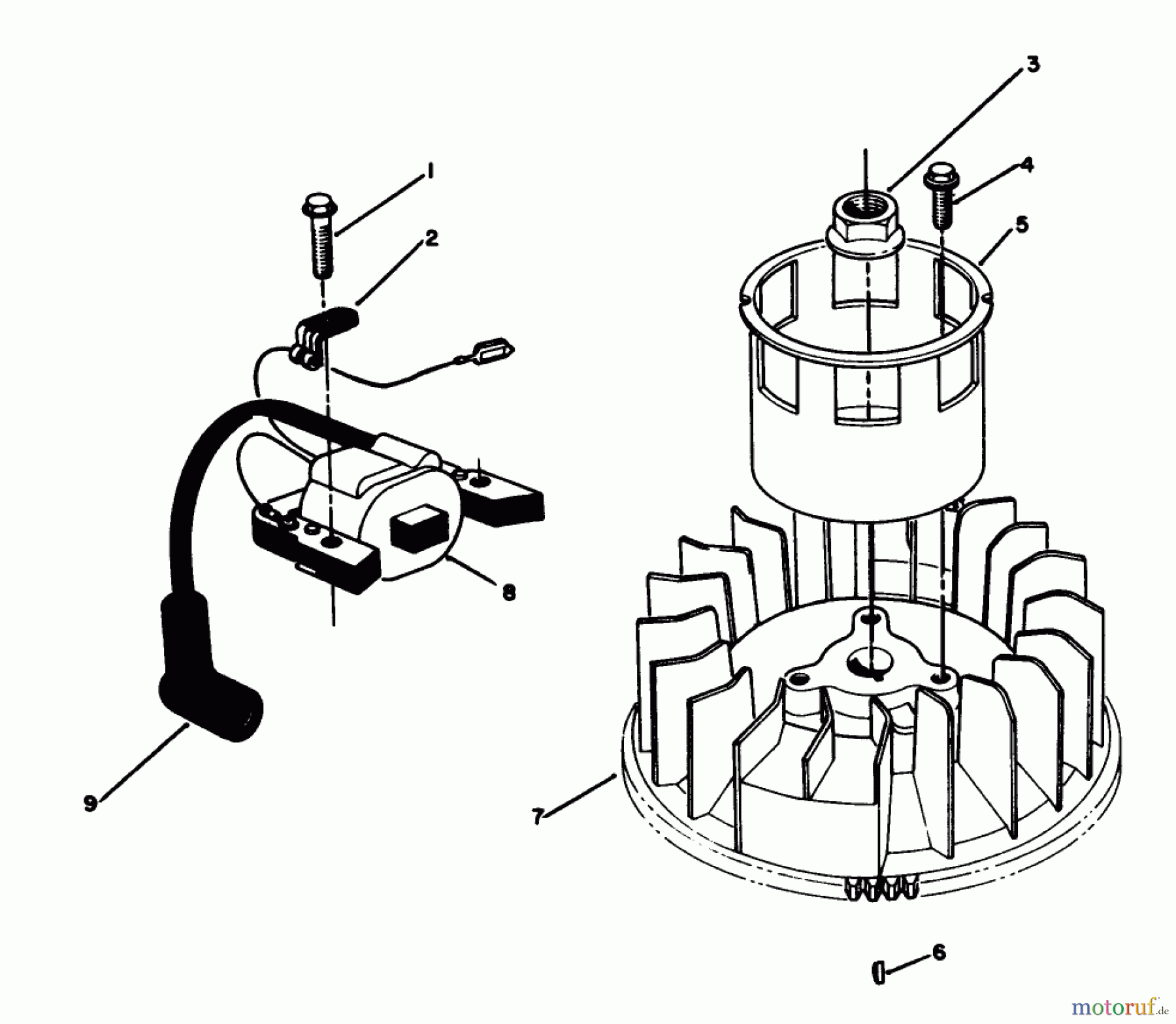 3
1
4
2
5
8
9
7
6
motoruf.de