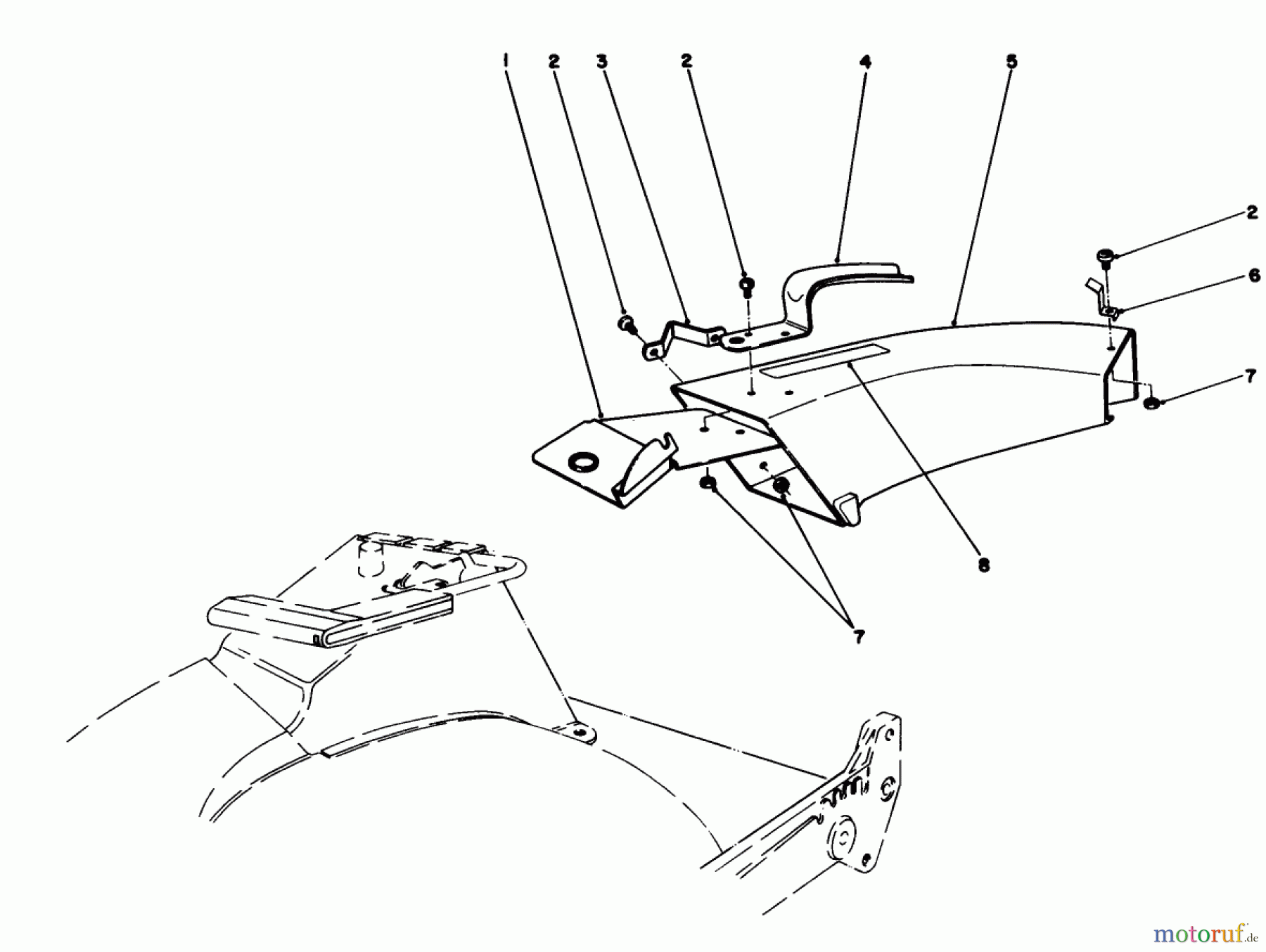 1 2 3 2 4 5

2

6

7

8

7

motoruf.de