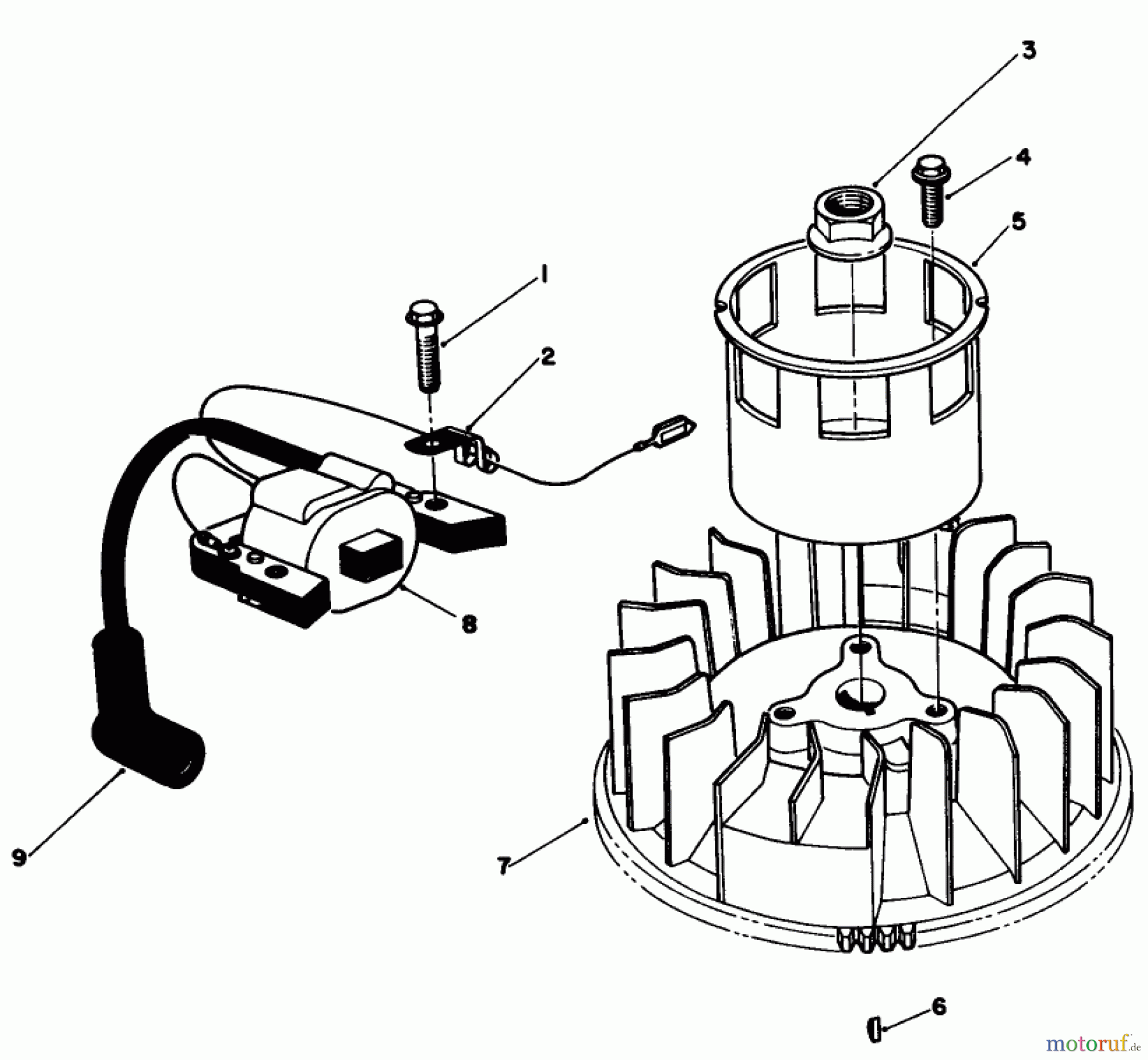 3
4
5
1
2
8
9
7
6
motoruf.de