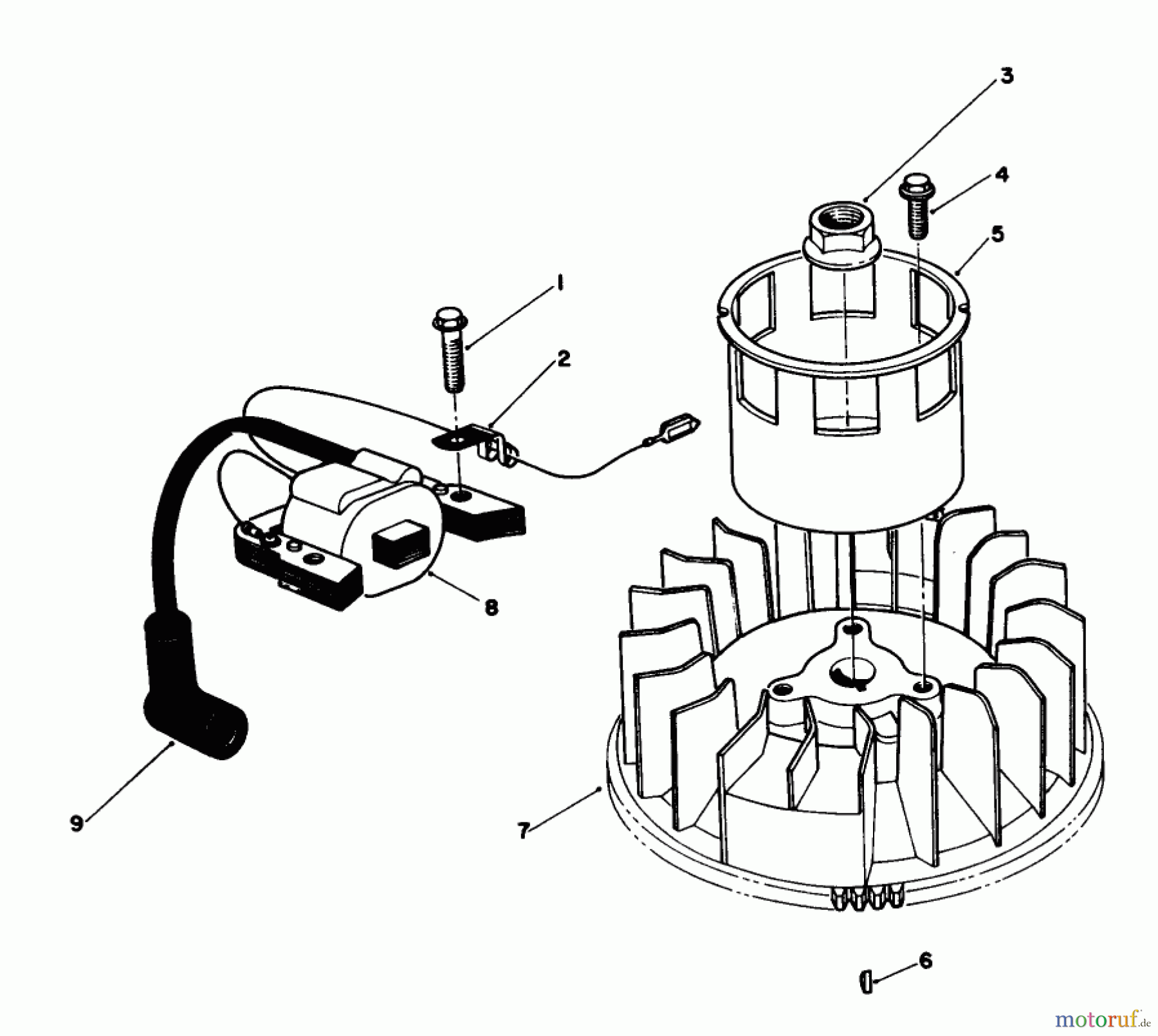 3
4
5
1
2
8
9
7
6
motoruf.de