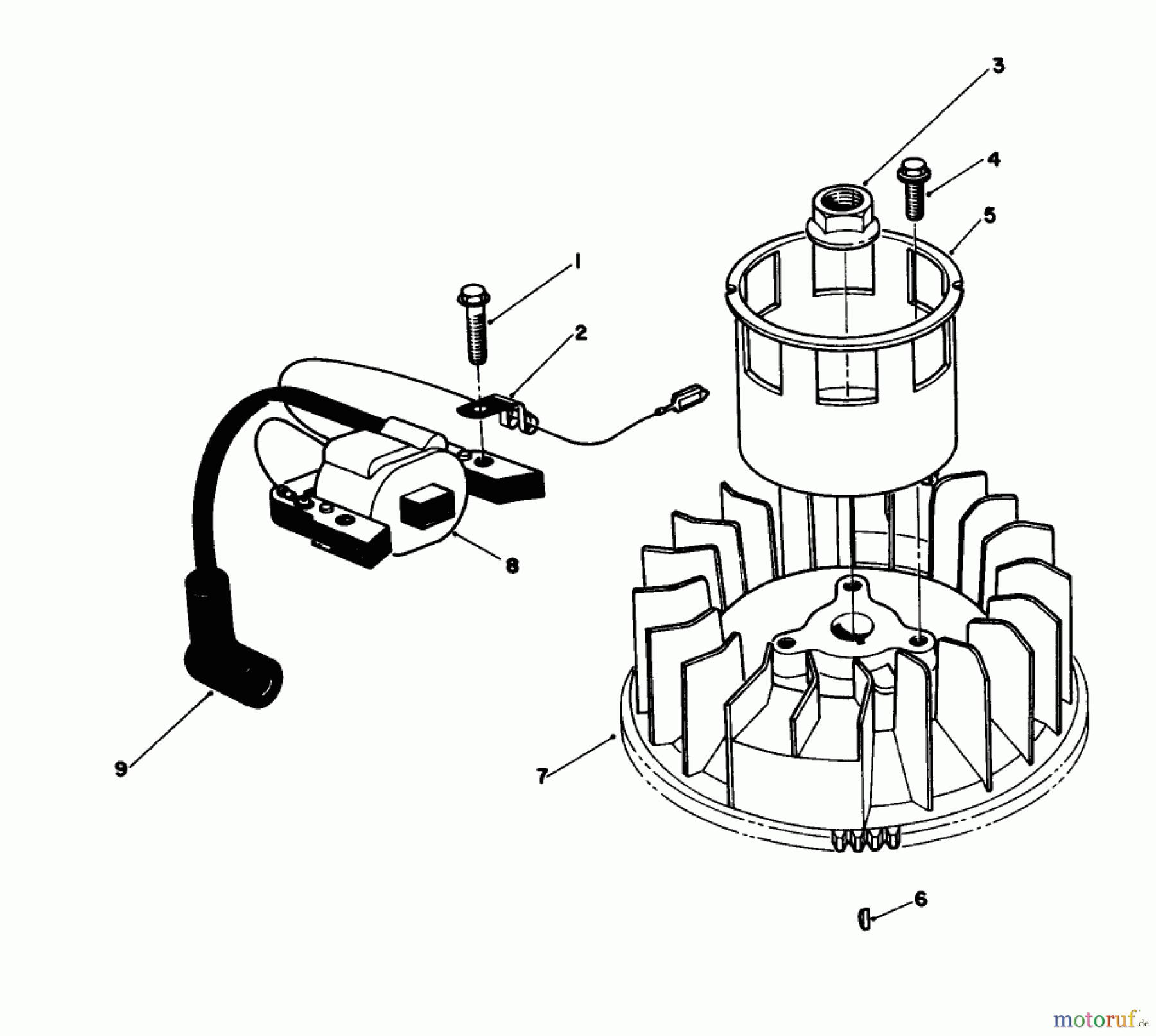 3
4
5
1
2
8
9
7
6
motoruf.de