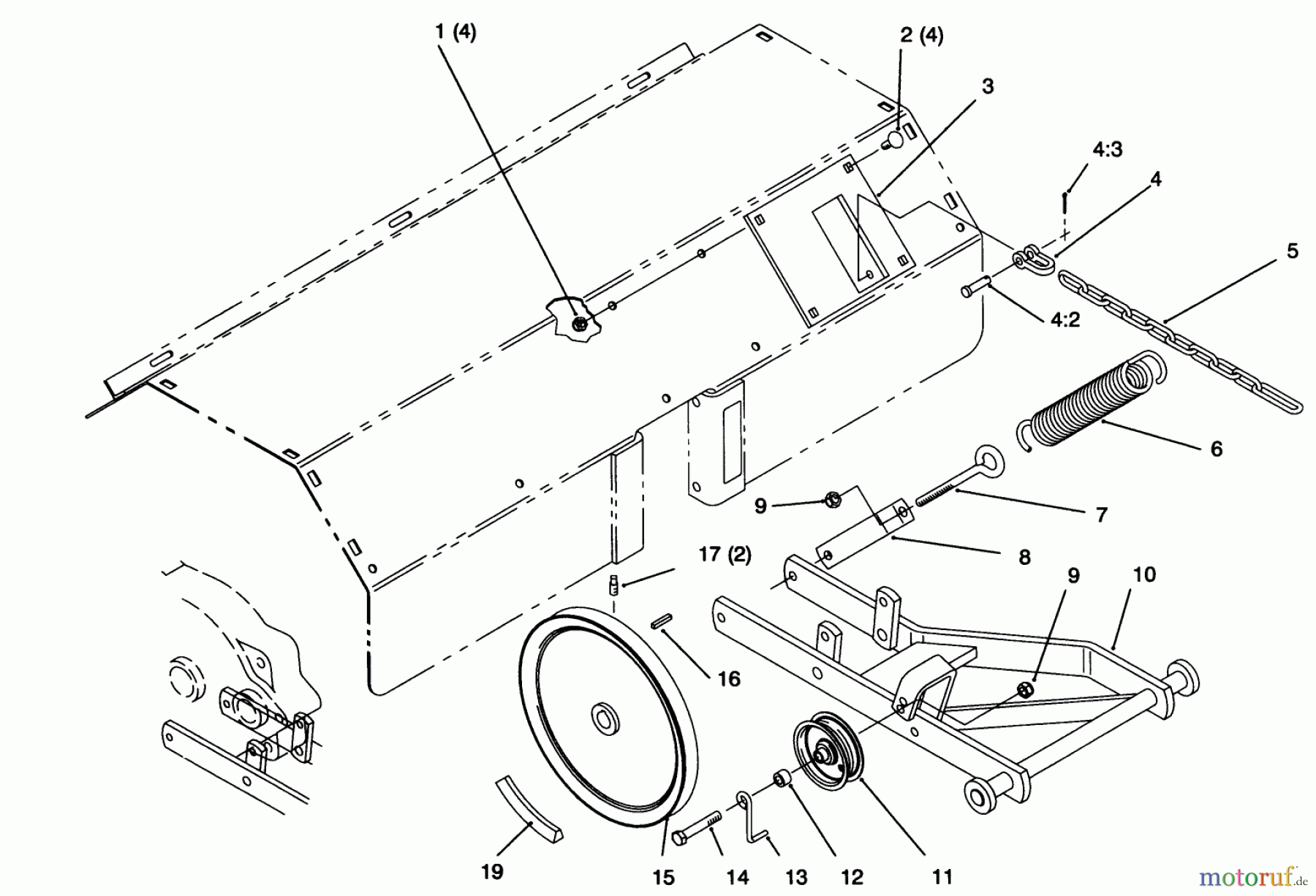 1 (4)
2 (4)
3
4:3
4
5
4:2
6
7
9
8
17 (2)
9
10
16
19
15
14
13
12
11
motoruf.de