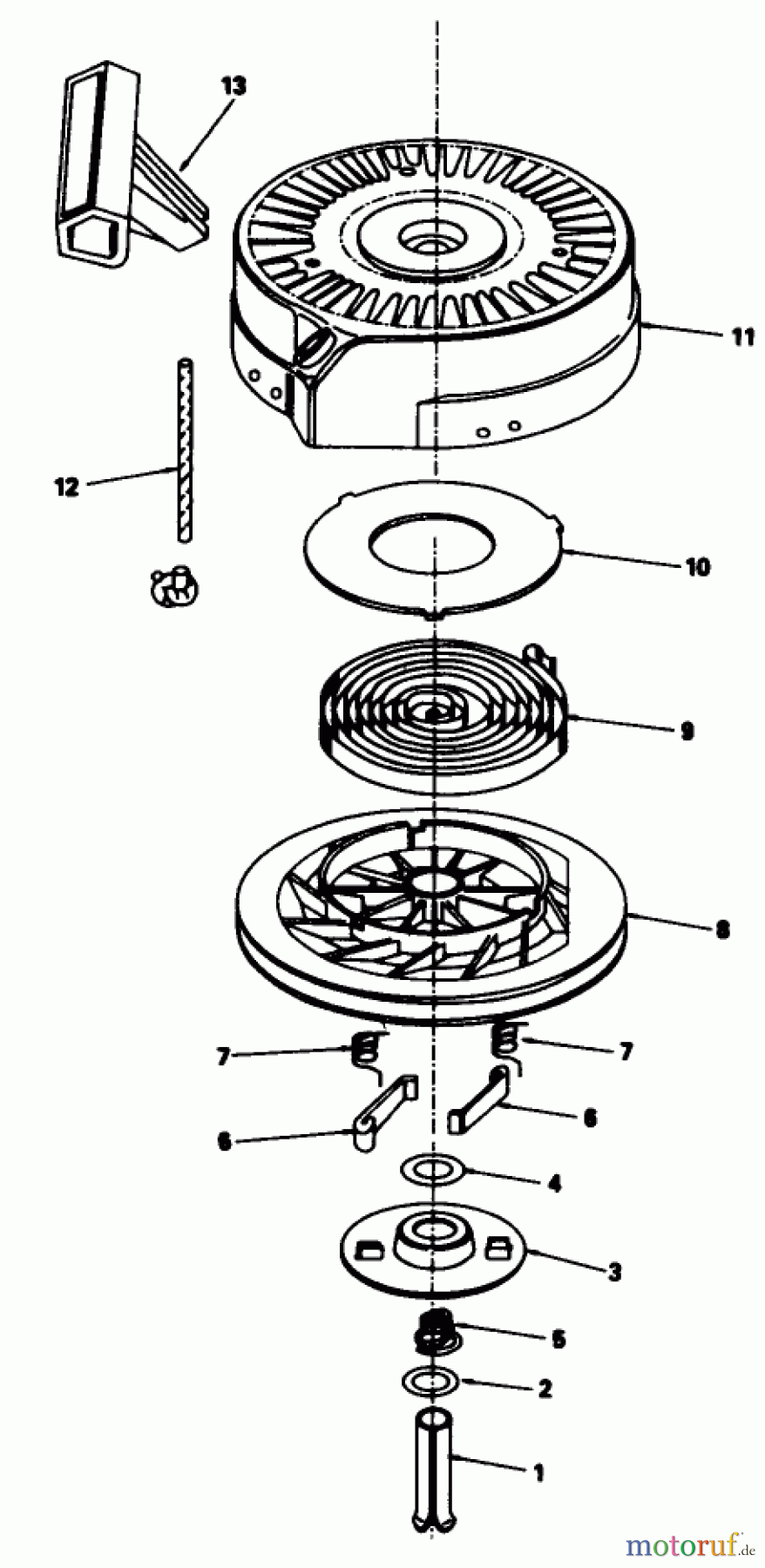 13
11
12
10
9
8
7
7
6
6
4
3
5
2
1
motoruf.de