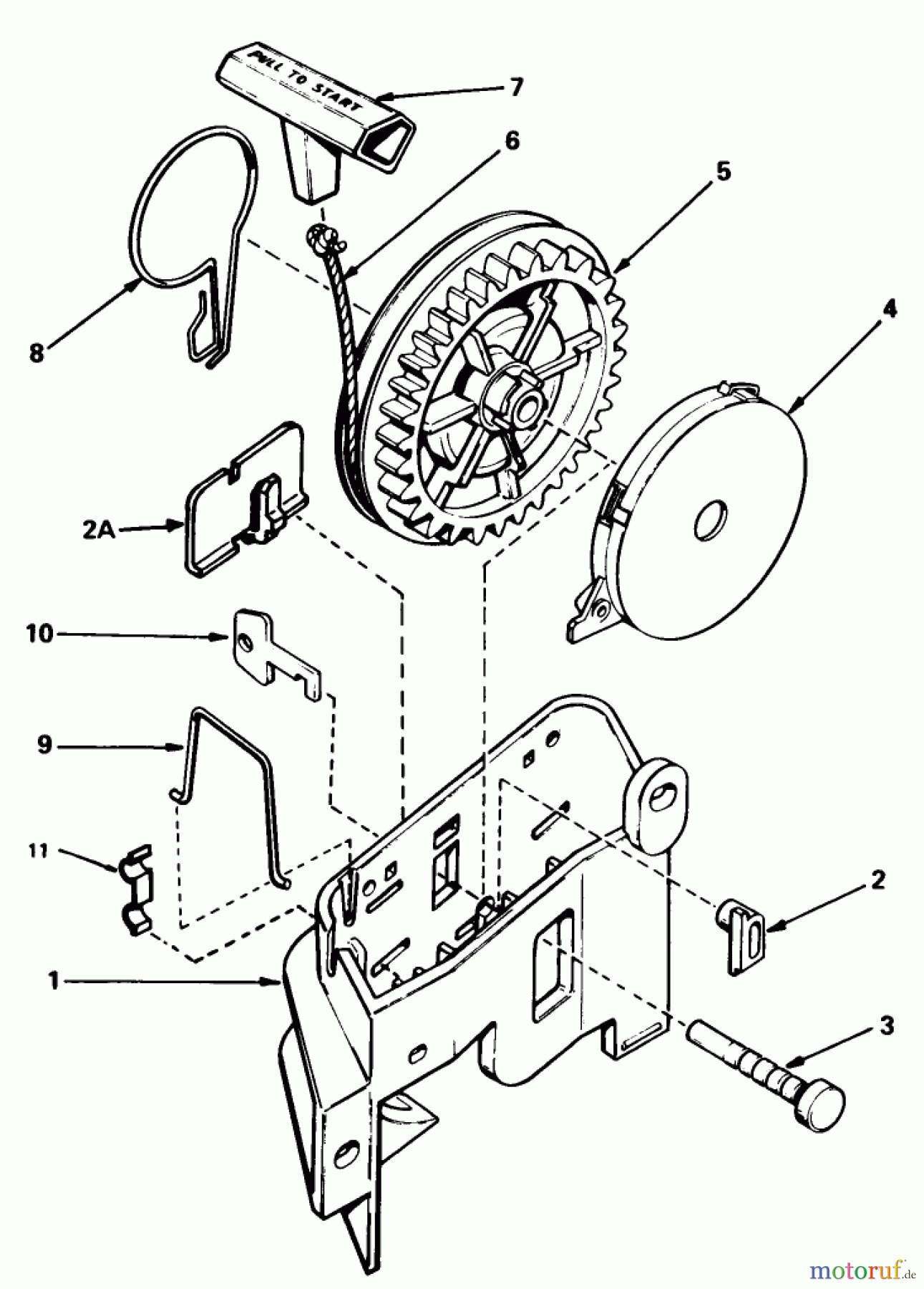 PULL TO START

7

6

5

4

8

2A

10

9

11

2

1

3

motoruf.de