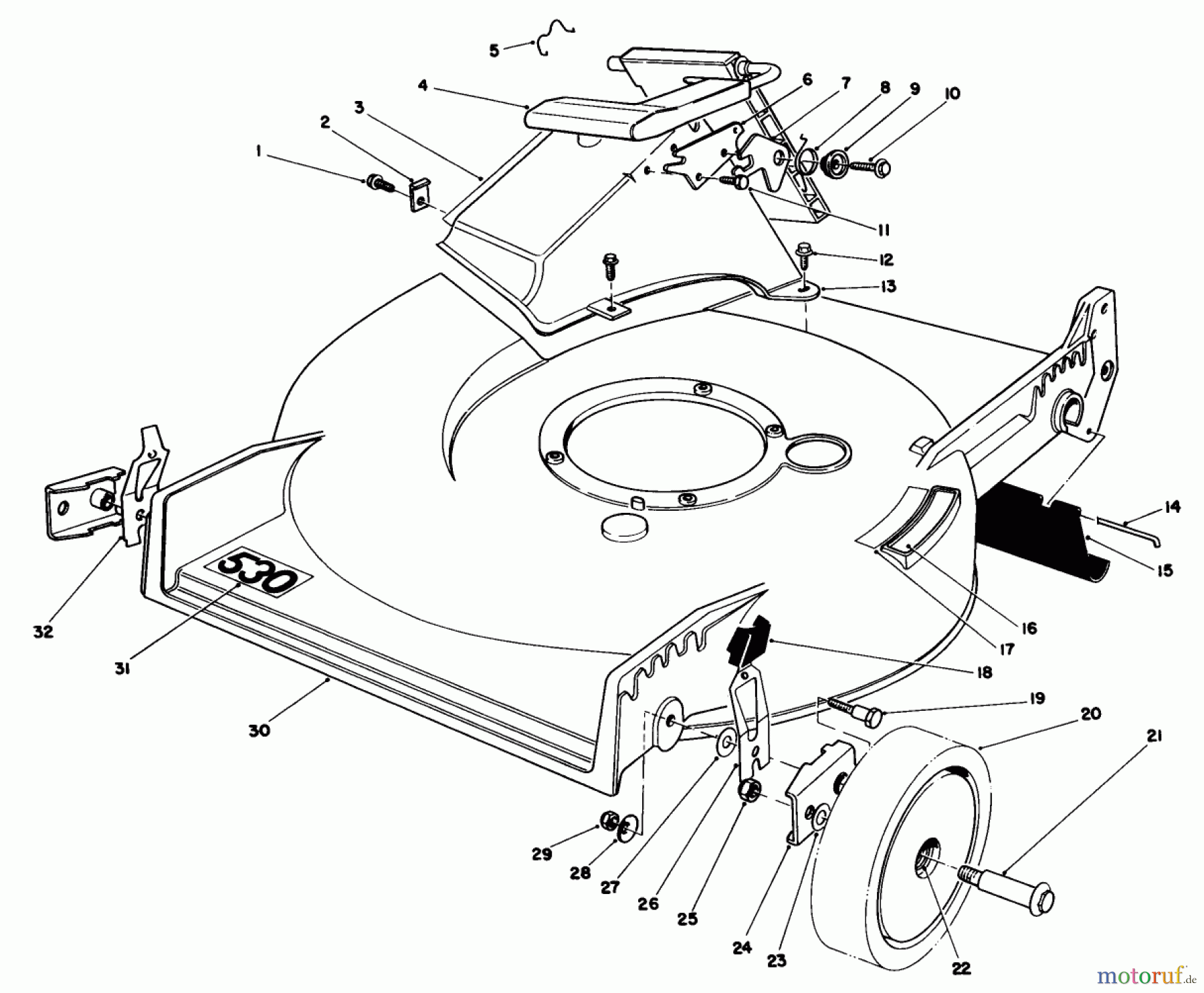 5
4
3
2
1
6
7
8
9
10
11
12
13
14
15
16
17
18
19
20
21
22
23
24
25
26
27
28
29
30
31
32
530
motoruf.de