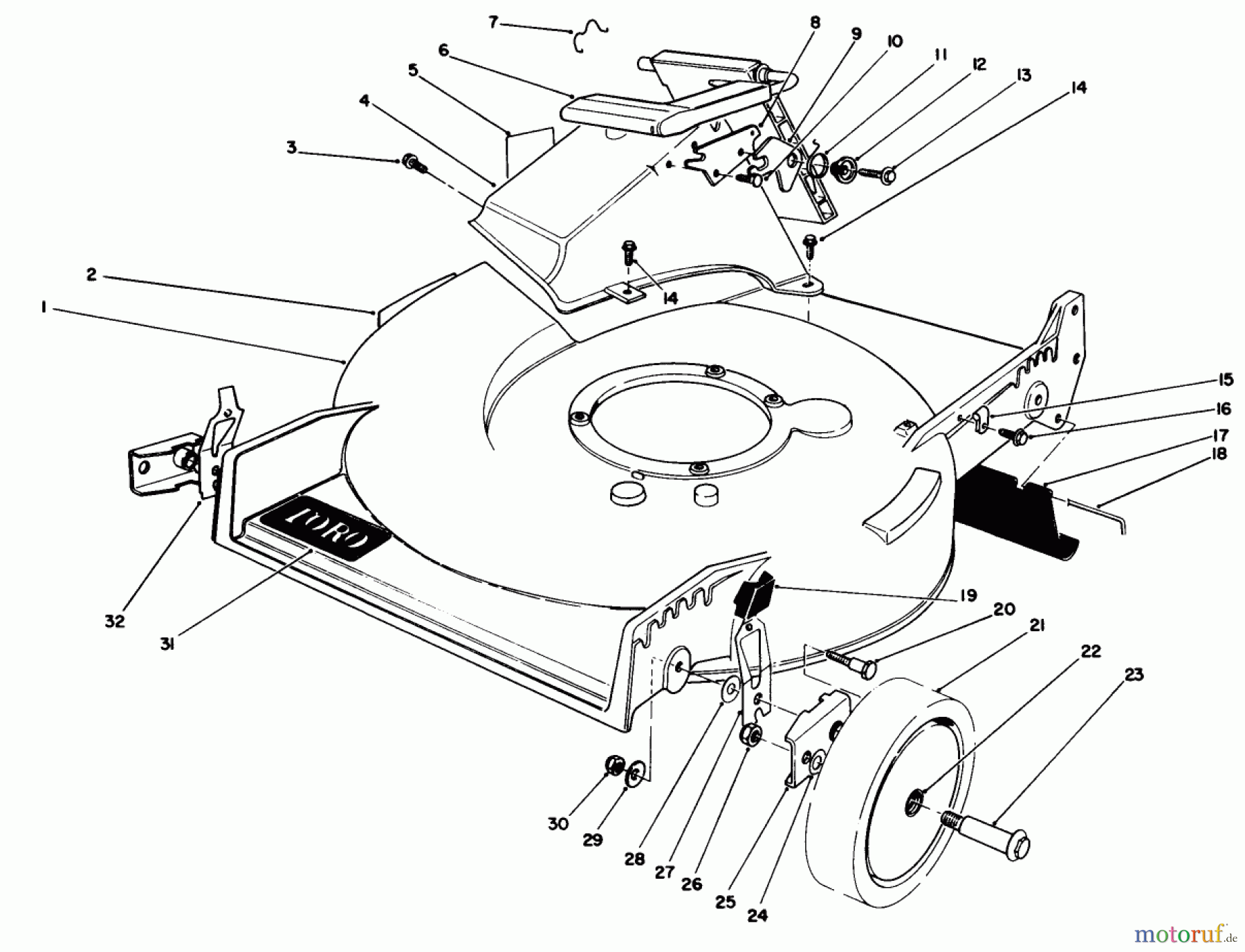 7
6
5
4
3
8
9
10
11
12
13
14
14
2
1
15
16
17
18
TORO
32
31
19
20
21
22
23
30
29
28
27
26
25
24
motoruf.de