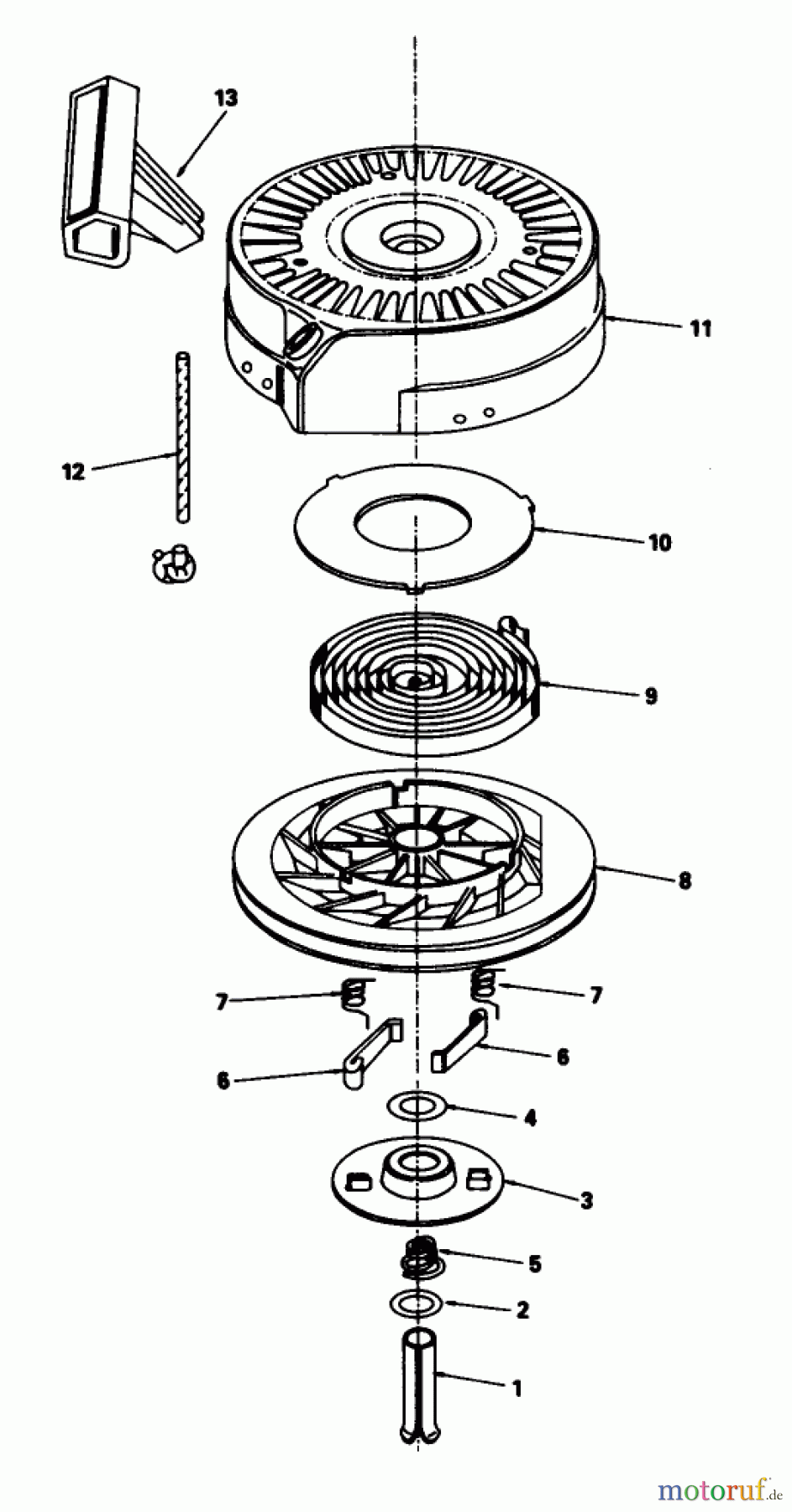 13

11

12

10

9

8

7

7

6

6

4

3

5

2

1

motoruf.de