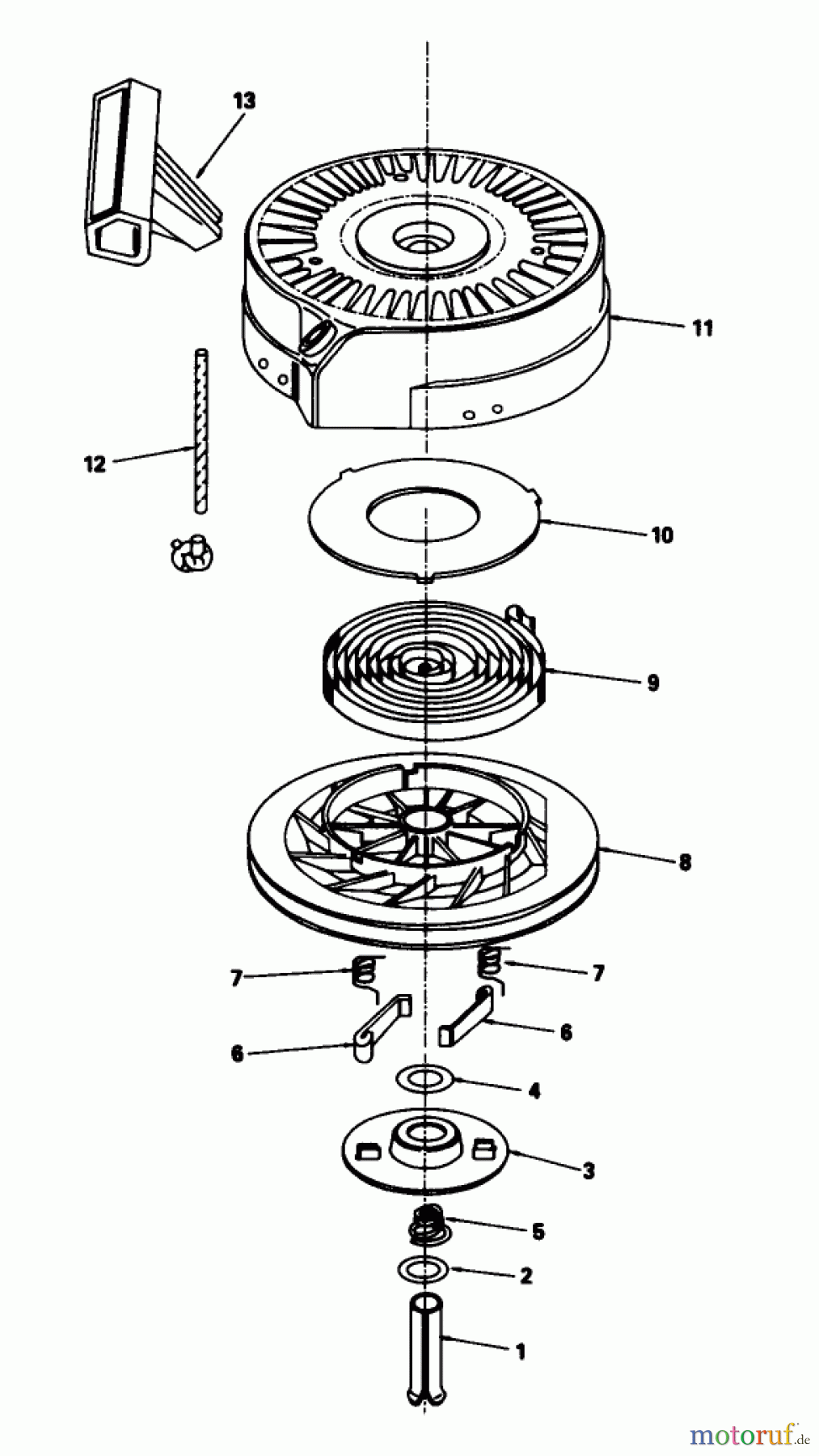 13
11
12
10
9
8
7
7
6
6
4
3
5
2
1
motoruf.de