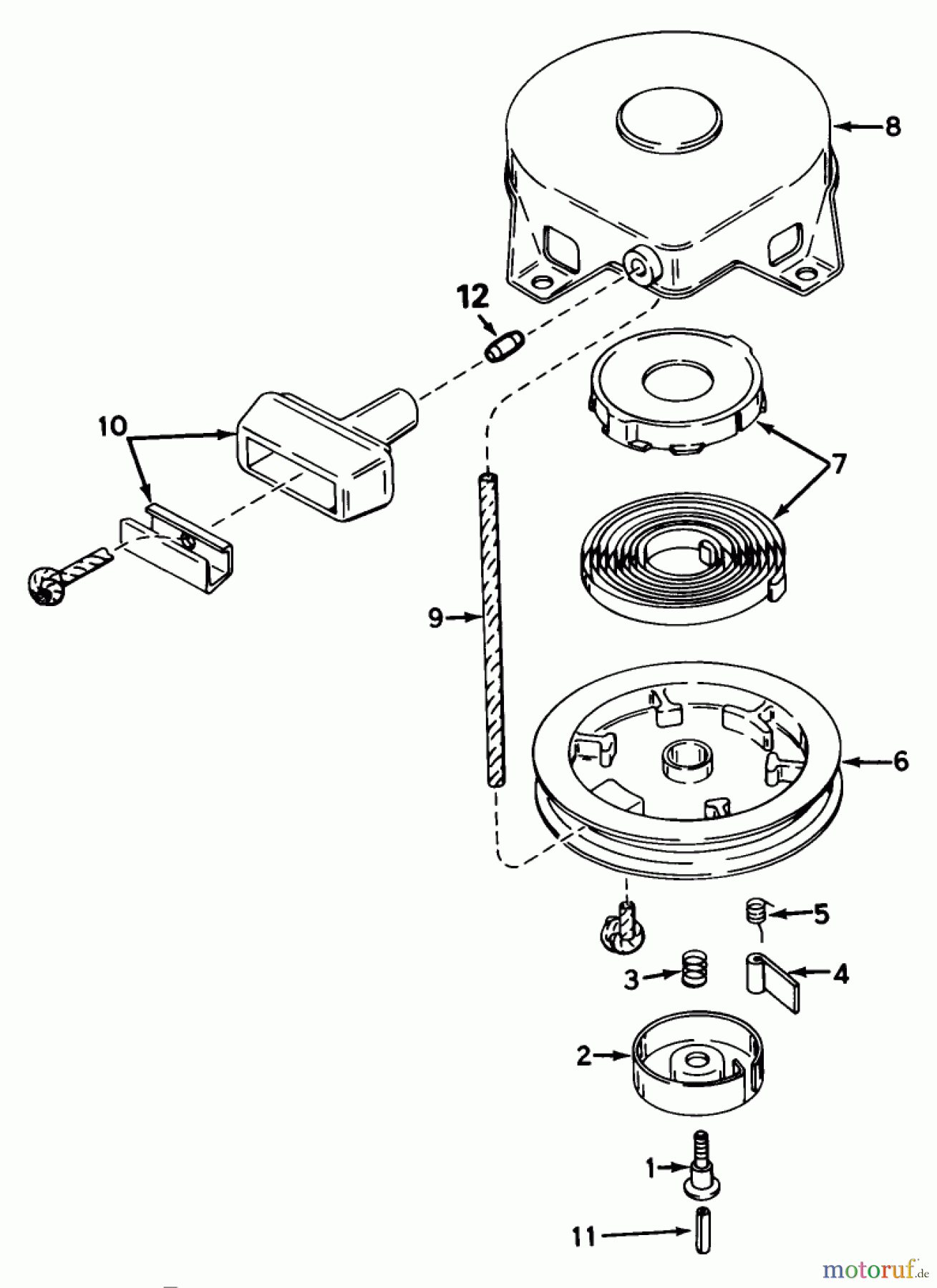 8

12

10

7

9

6

5

3

4

2

1

11

motoruf.de