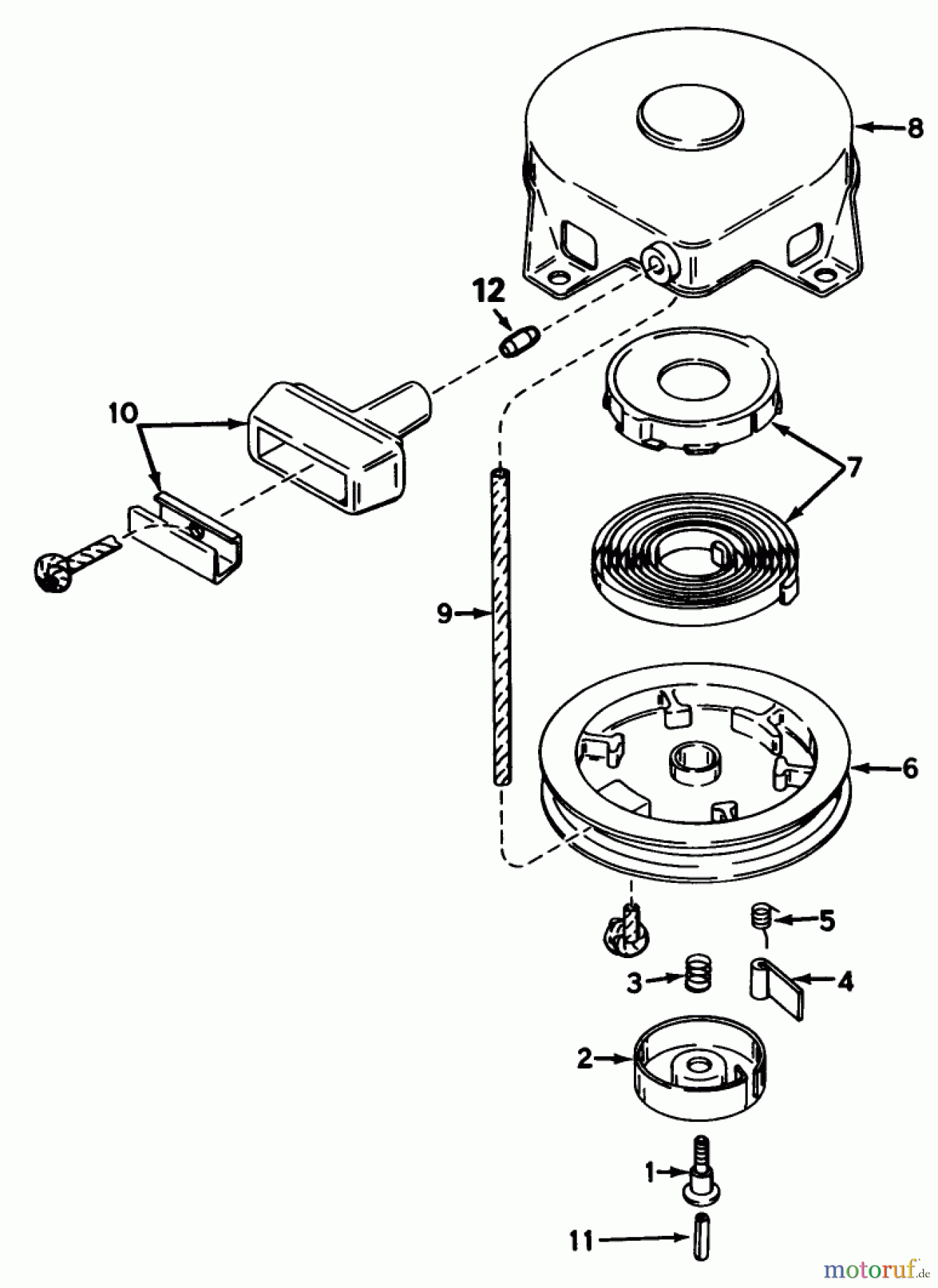 8
12
10
7
9
6
5
3
4
2
1
11
motoruf.de