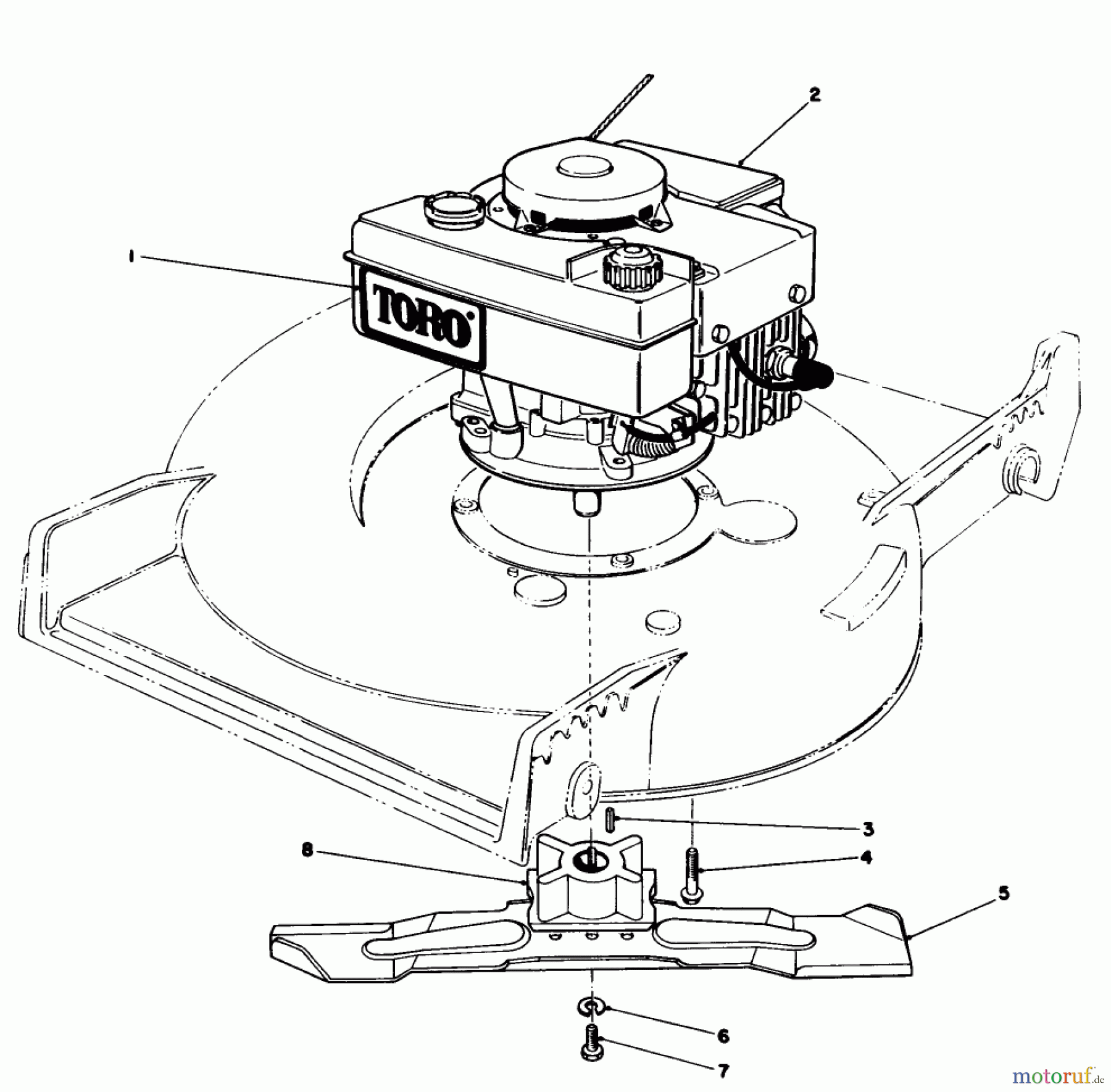 2

1

TORO

3

8

4

5

6

7

motoruf.de