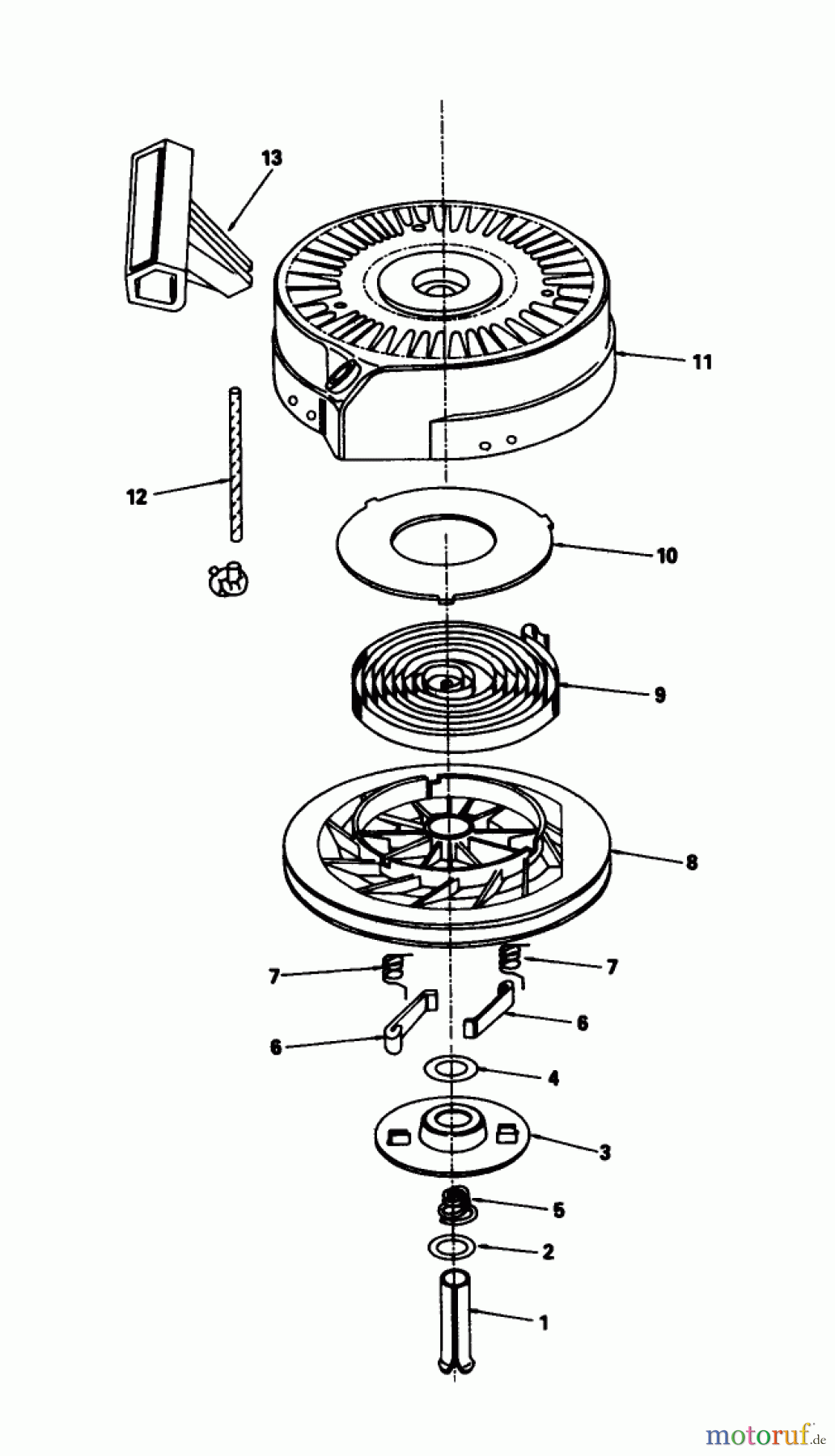 13

11

12

10

9

8

7

7

6

6

4

3

5

2

1

motoruf.de