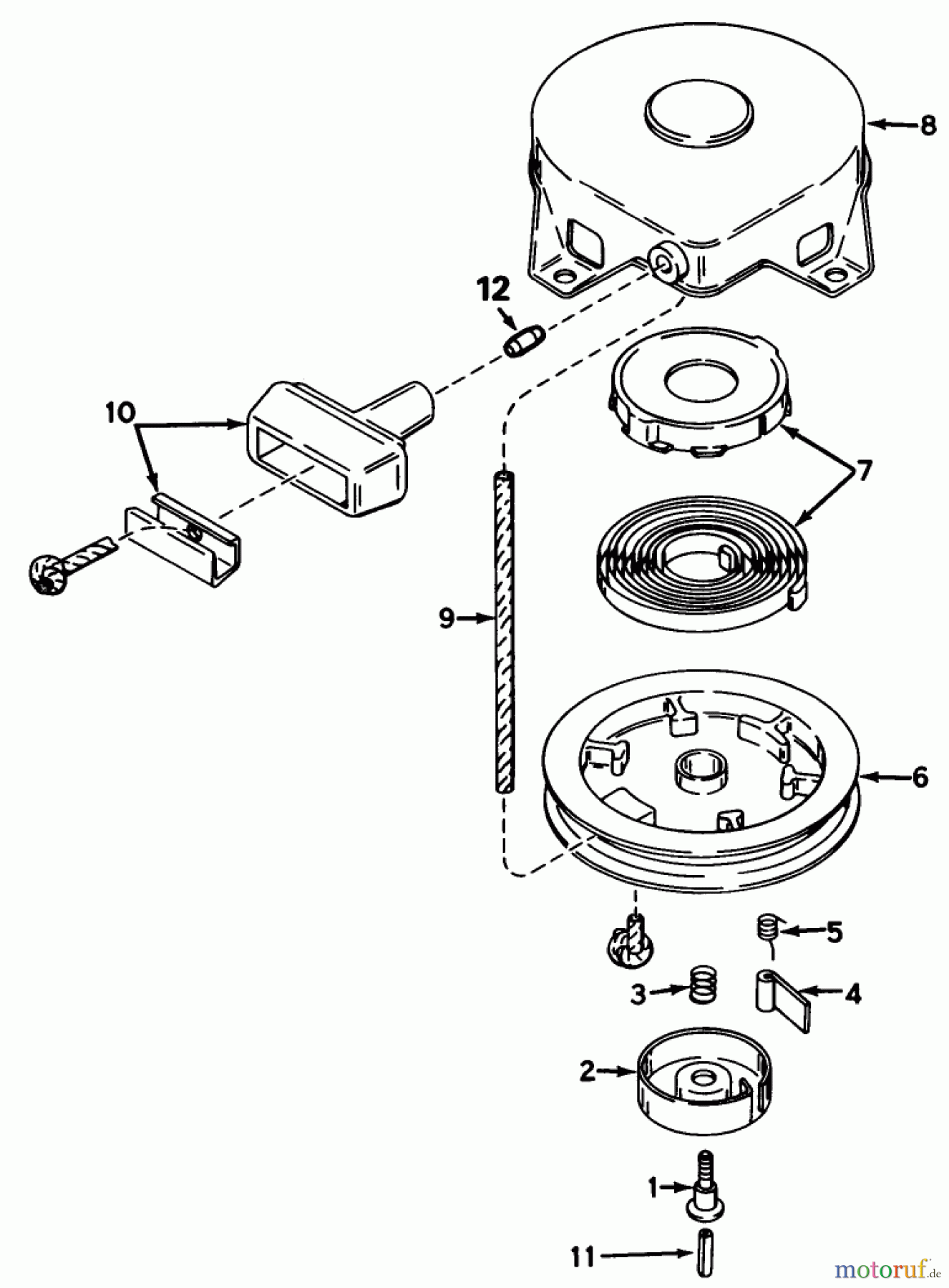 8
12
10
7
9
6
5
3
4
2
1
11
motoruf.de