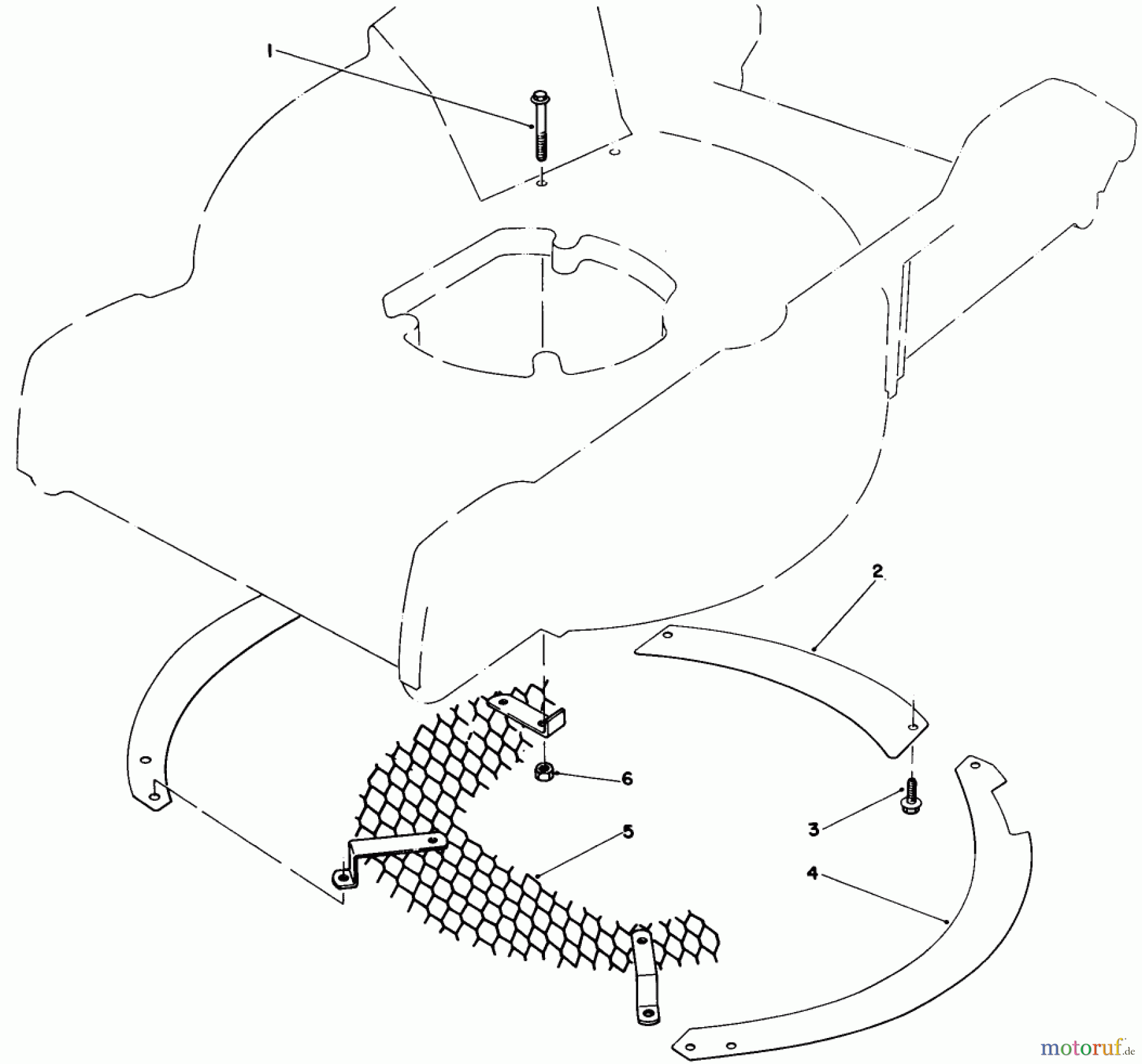 1
2
6
3
5
4
motoruf.de