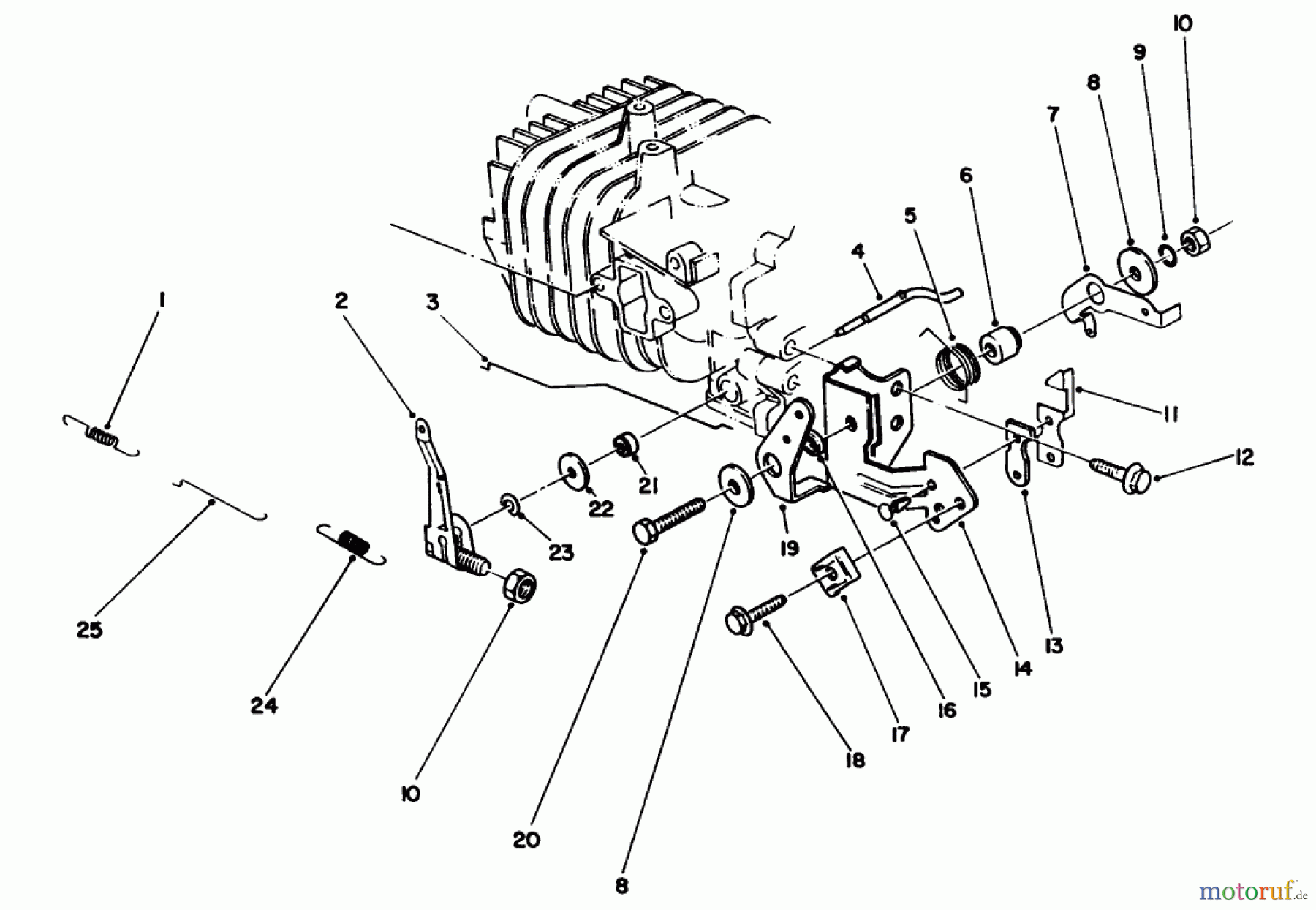 10
9
8
7
6
5
4
3
2
1
11
12
21
22
23
19
13
14
15
16
17
18
25
24
10
20
8
motoruf.de