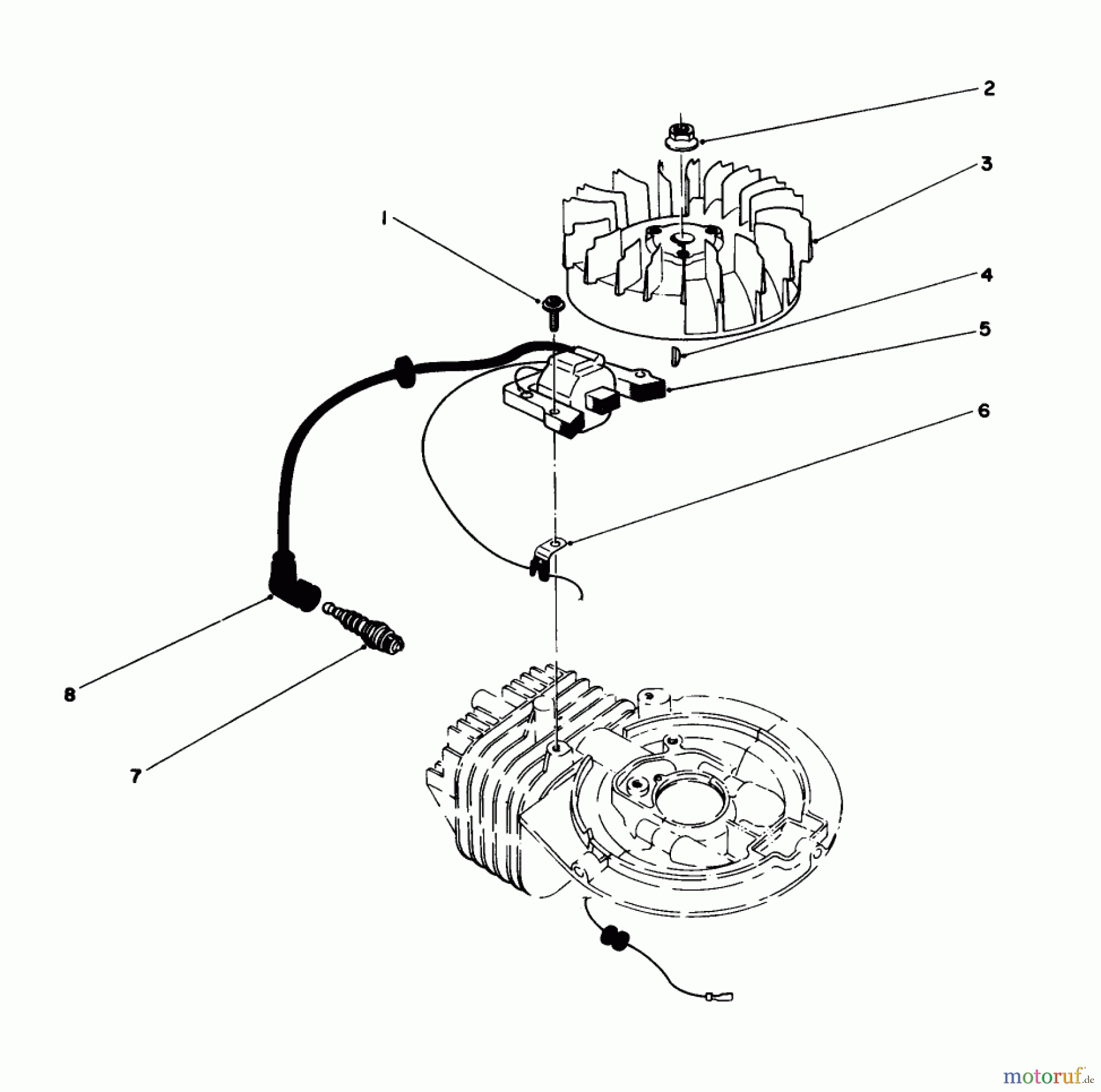 2
3
1
4
5
6
8
7
motoruf.de